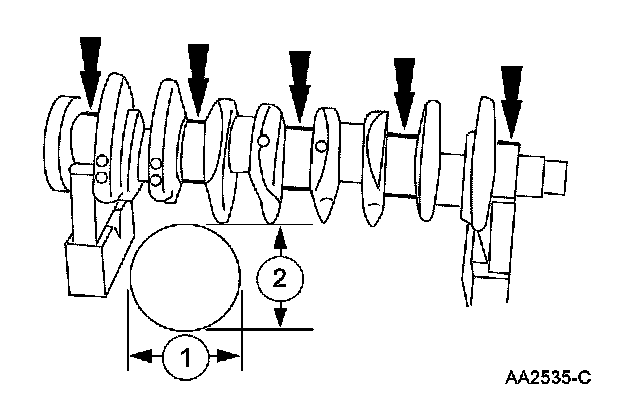 2

1

AA2535-C