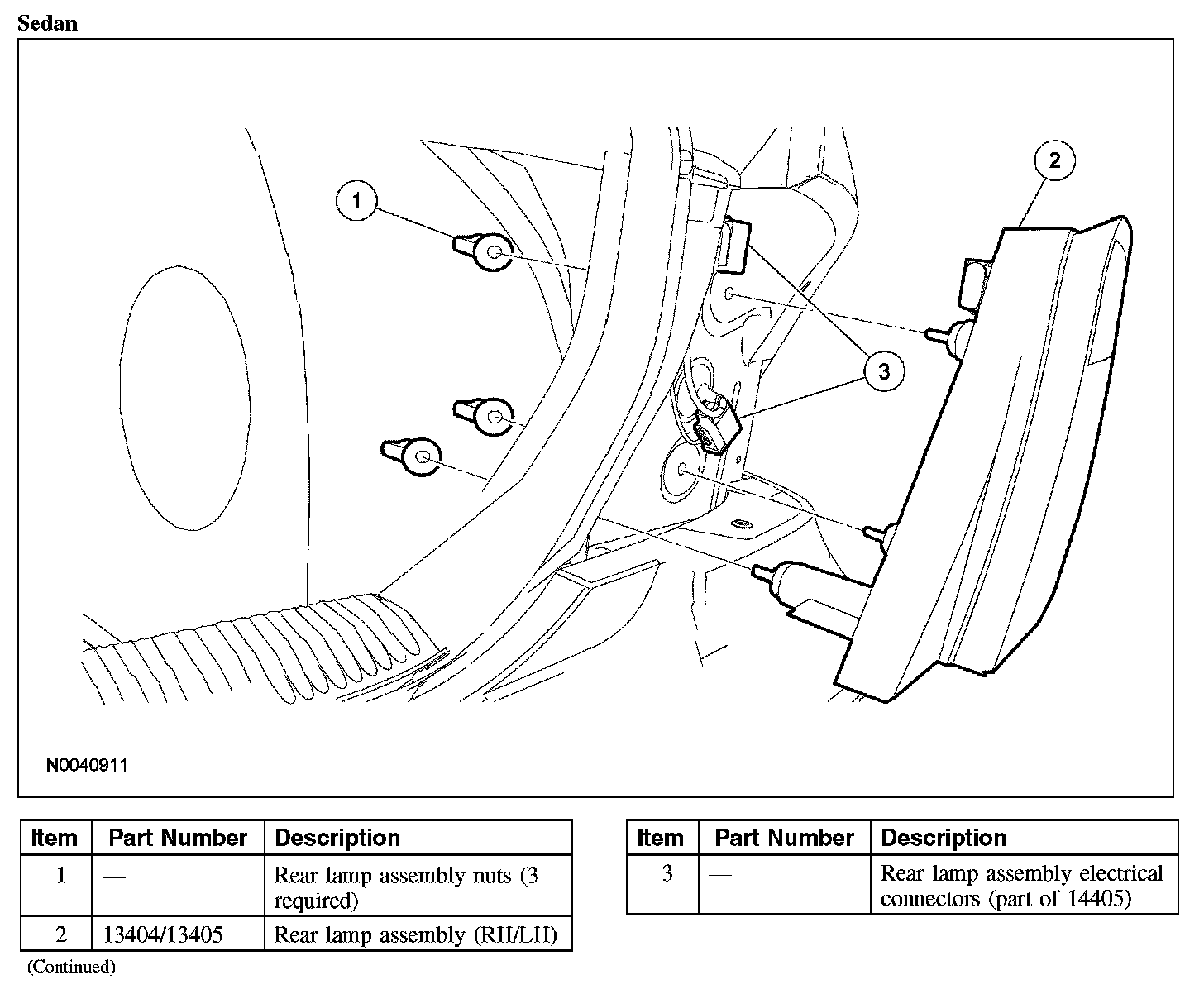 Sedan

1

2

3

N0040911

| Item | Part Number | Description |
|---|---|---|
| 1 | — | Rear lamp assembly nuts (3 required) |
| 2 | 13404/13405 | Rear lamp assembly (RH/LH) |

(Continued)

| Item | Part Number | Description |
|---|---|---|
| 3 | — | Rear lamp assembly electrical connectors (part of 14405) |