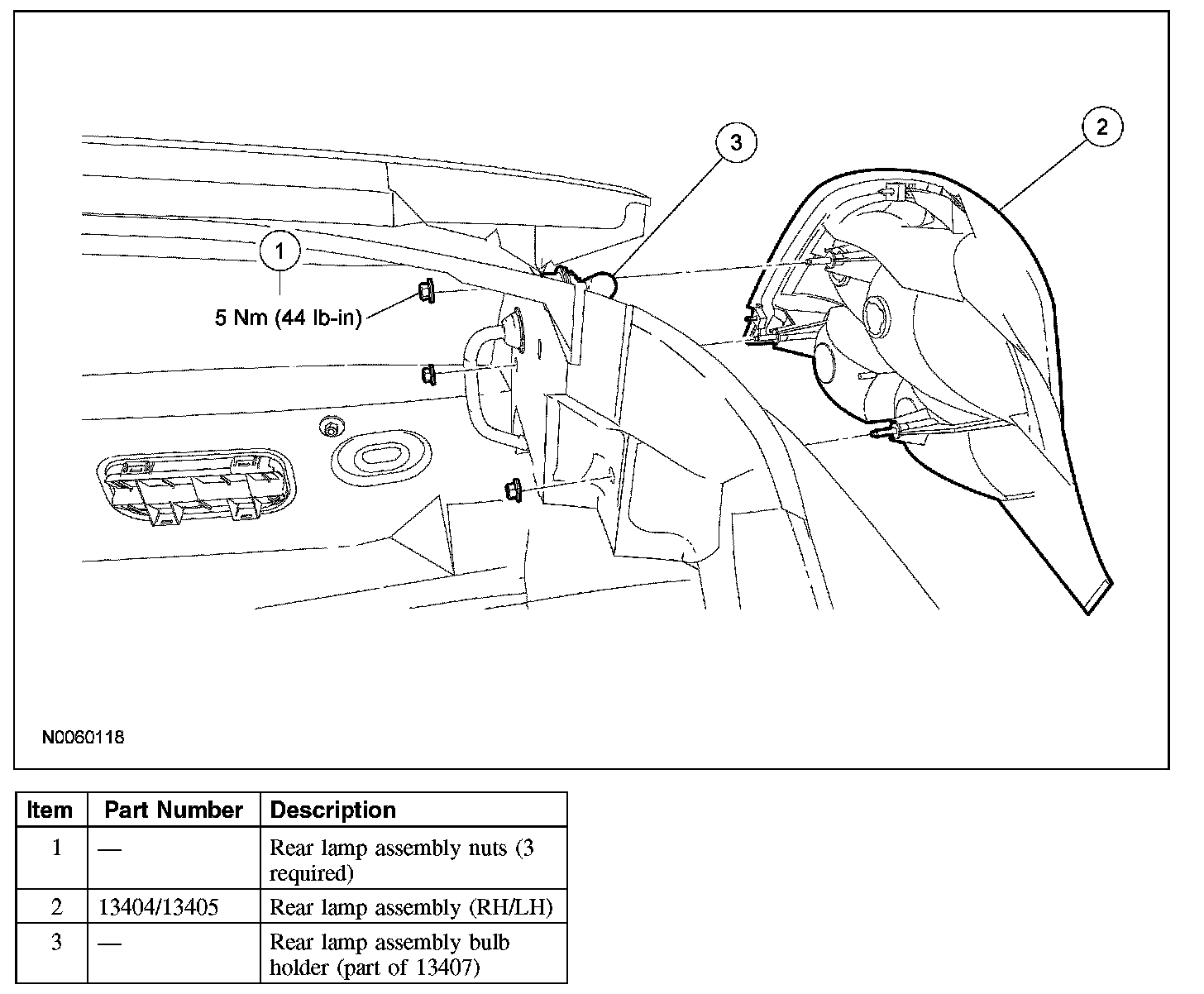 3

2

1

5 Nm (44 lb-in)

N0060118

| Item | Part Number | Description |
|---|---|---|
| 1 | — | Rear lamp assembly nuts (3 required) |
| 2 | 13404/13405 | Rear lamp assembly (RH/LH) |
| 3 | — | Rear lamp assembly bulb holder (part of 13407) |