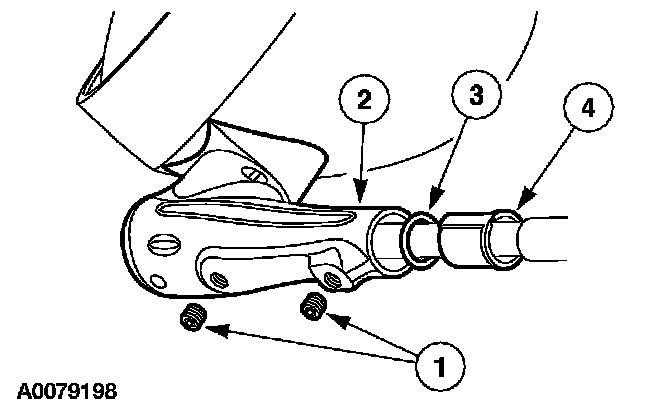 2
3
4
1
A0079198