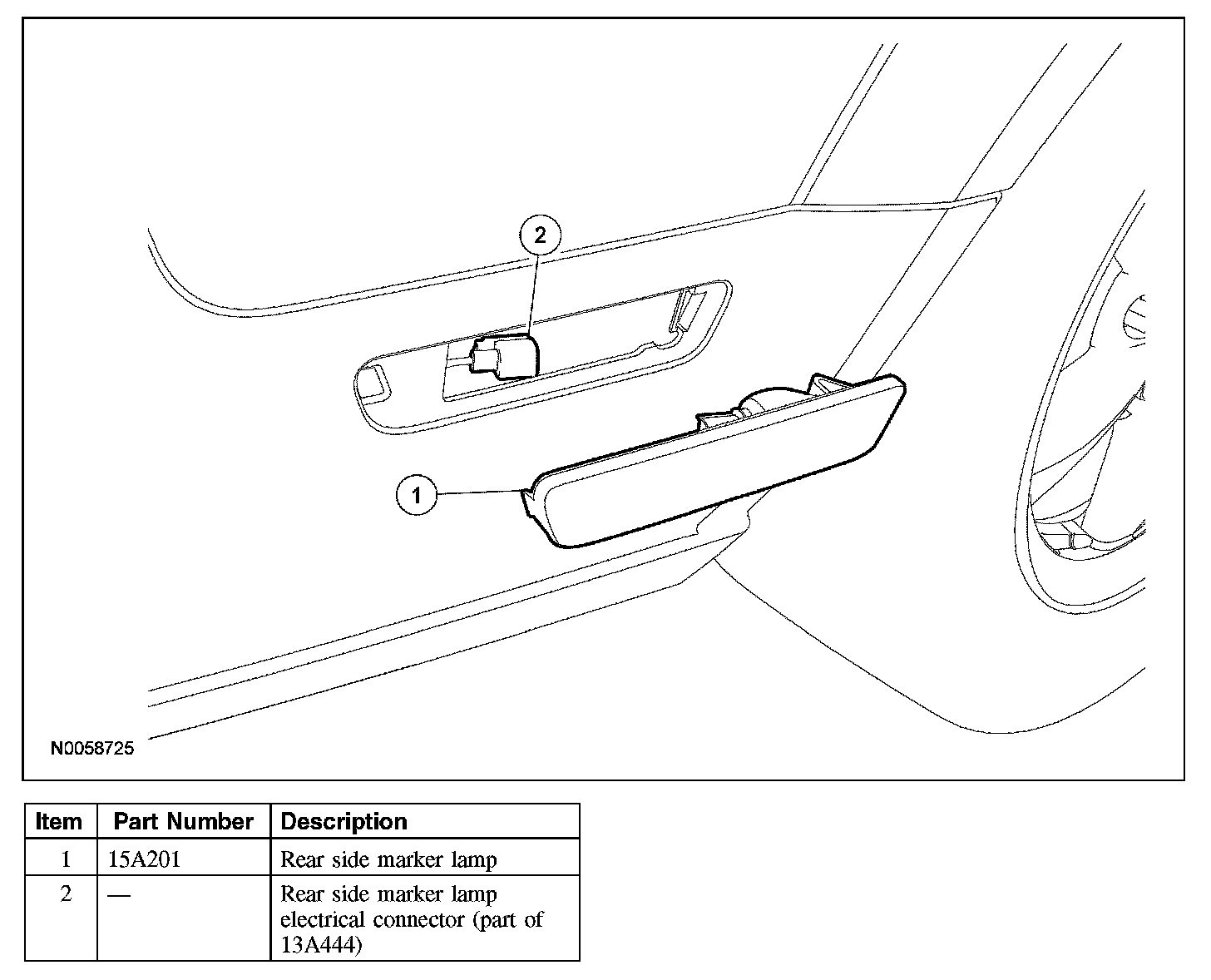 2

1

N0058725

| Item | Part Number | Description |
|---|---|---|
| 1 | 15A201 | Rear side marker lamp |
| 2 | — | Rear side marker lamp electrical connector (part of 13A444) |