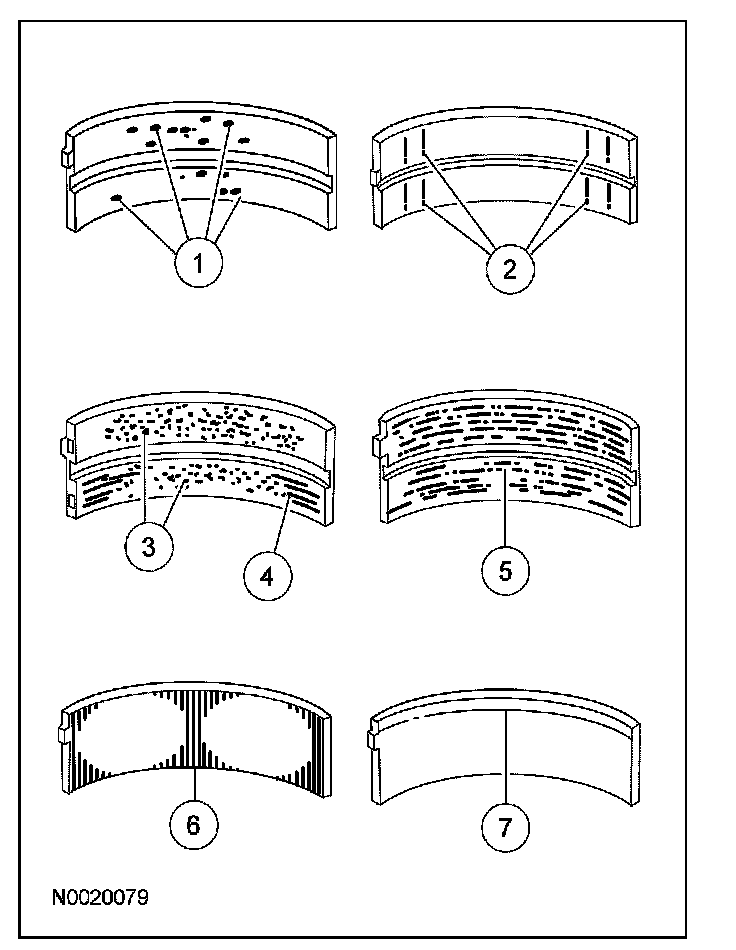 1
2
3
4
5
6
7
N0020079