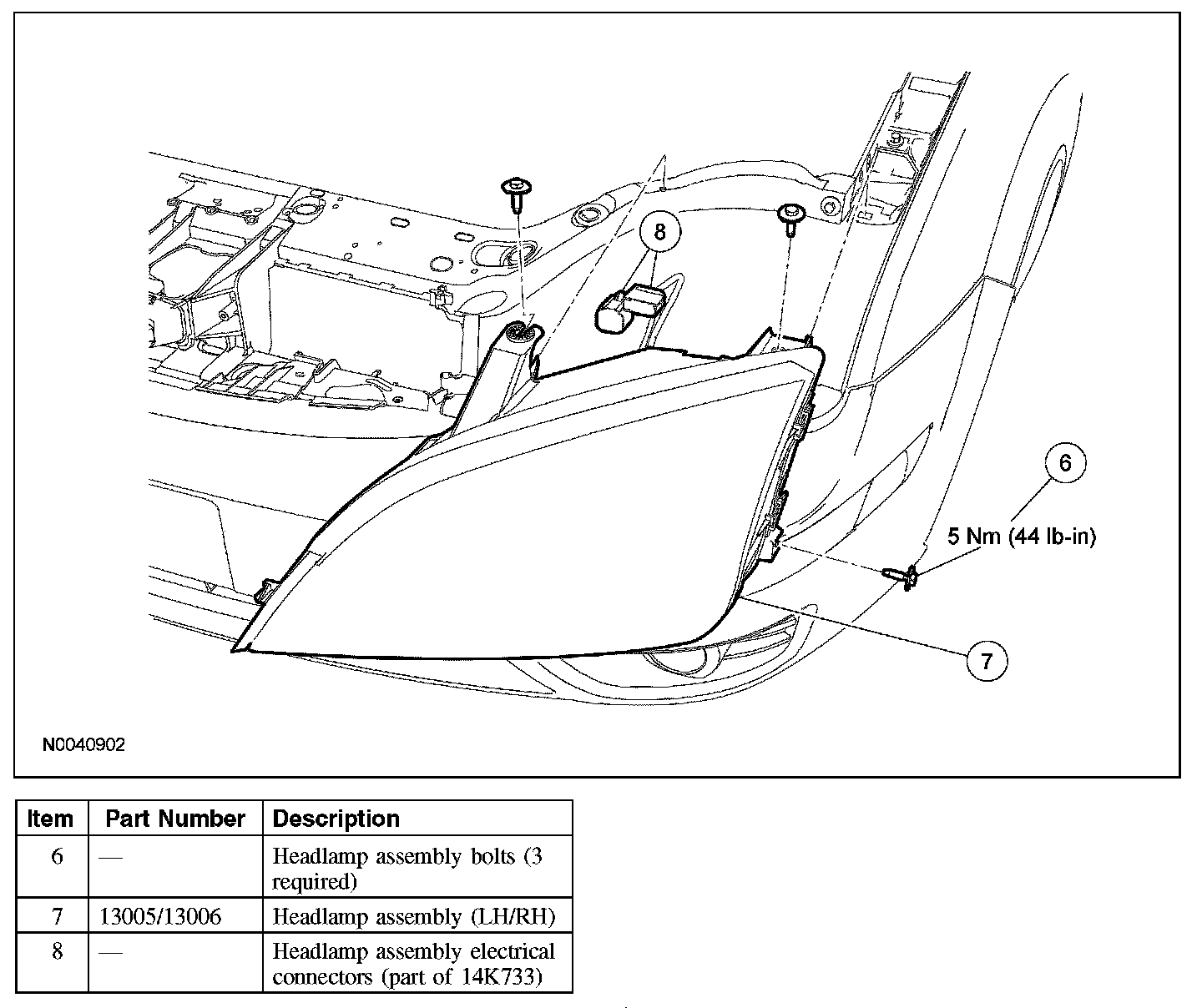 8

6

5 Nm (44 lb-in)

7

N0040902

| Item | Part Number | Description |
|---|---|---|
| 6 | — | Headlamp assembly bolts (3 required) |
| 7 | 13005/13006 | Headlamp assembly (LH/RH) |
| 8 | — | Headlamp assembly electrical connectors (part of 14K733) |