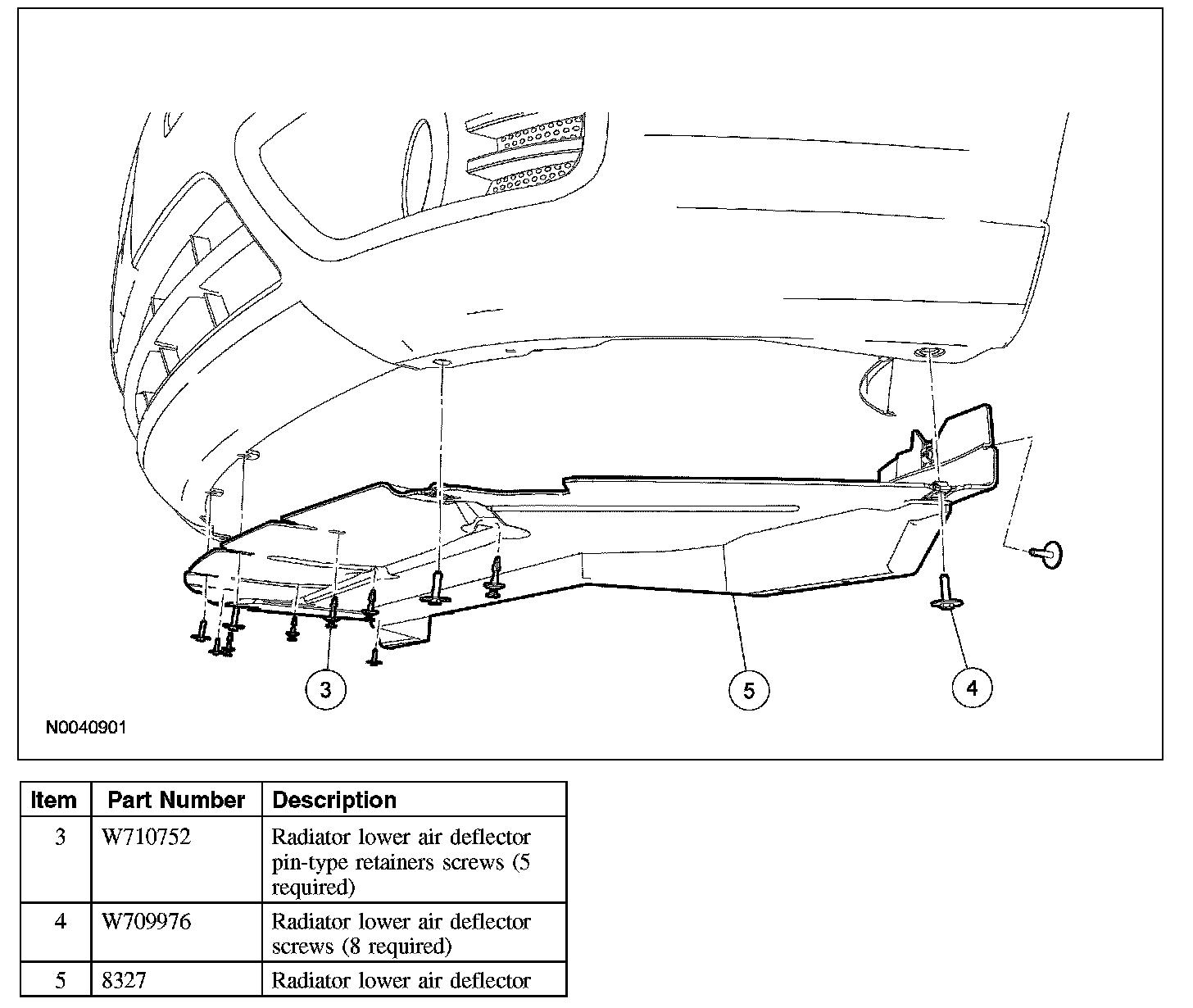 3

5

4

N0040901

| Item | Part Number | Description |
|---|---|---|
| 3 | W710752 | Radiator lower air deflector pin-type retainers screws (5 required) |
| 4 | W709976 | Radiator lower air deflector screws (8 required) |
| 5 | 8327 | Radiator lower air deflector |