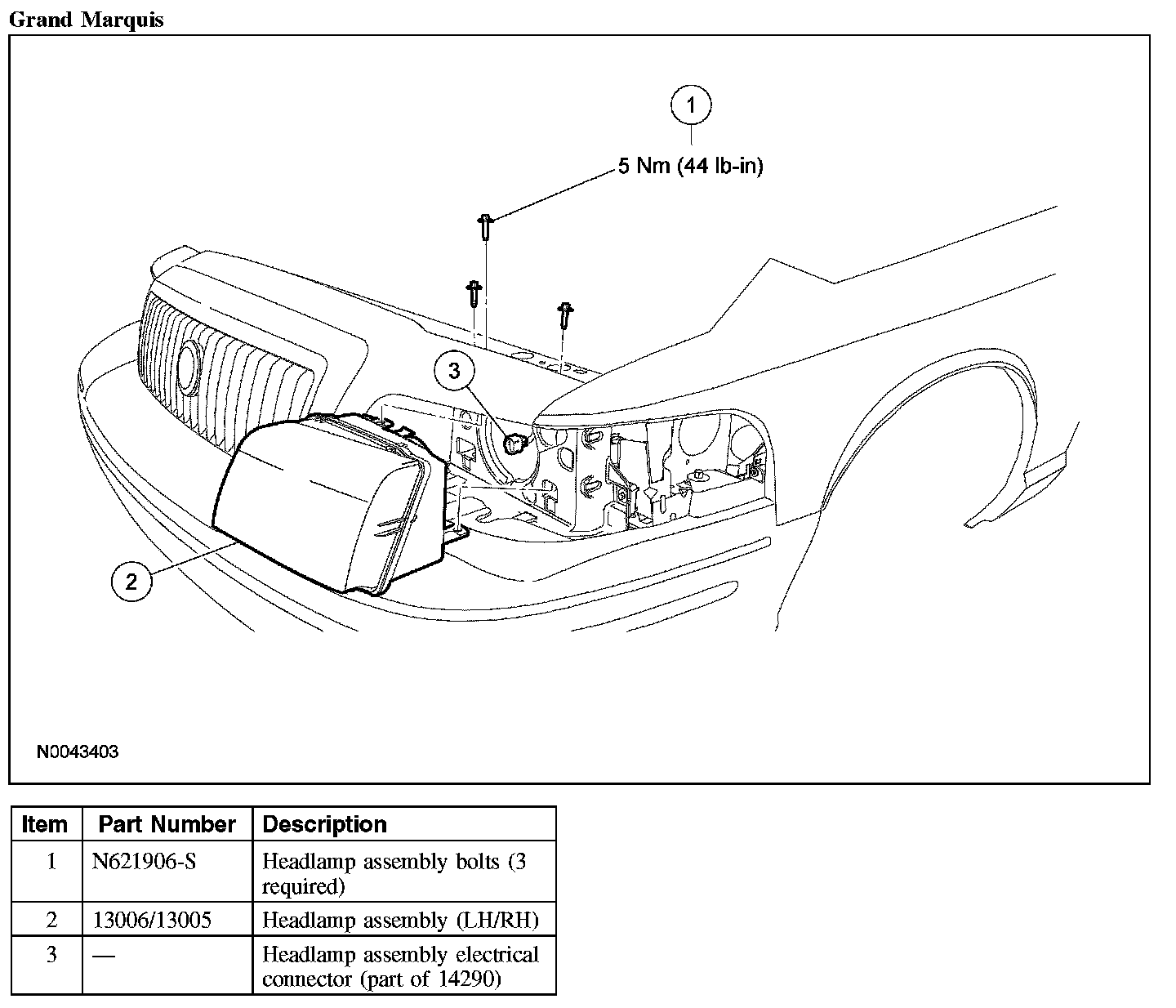 Grand Marquis

1

5 Nm (44 lb-in)

3

2

N0043403

| Item | Part Number | Description |
|---|---|---|
| 1 | N621906-S | Headlamp assembly bolts (3 required) |
| 2 | 13006/13005 | Headlamp assembly (LH/RH) |
| 3 | — | Headlamp assembly electrical connector (part of 14290) |