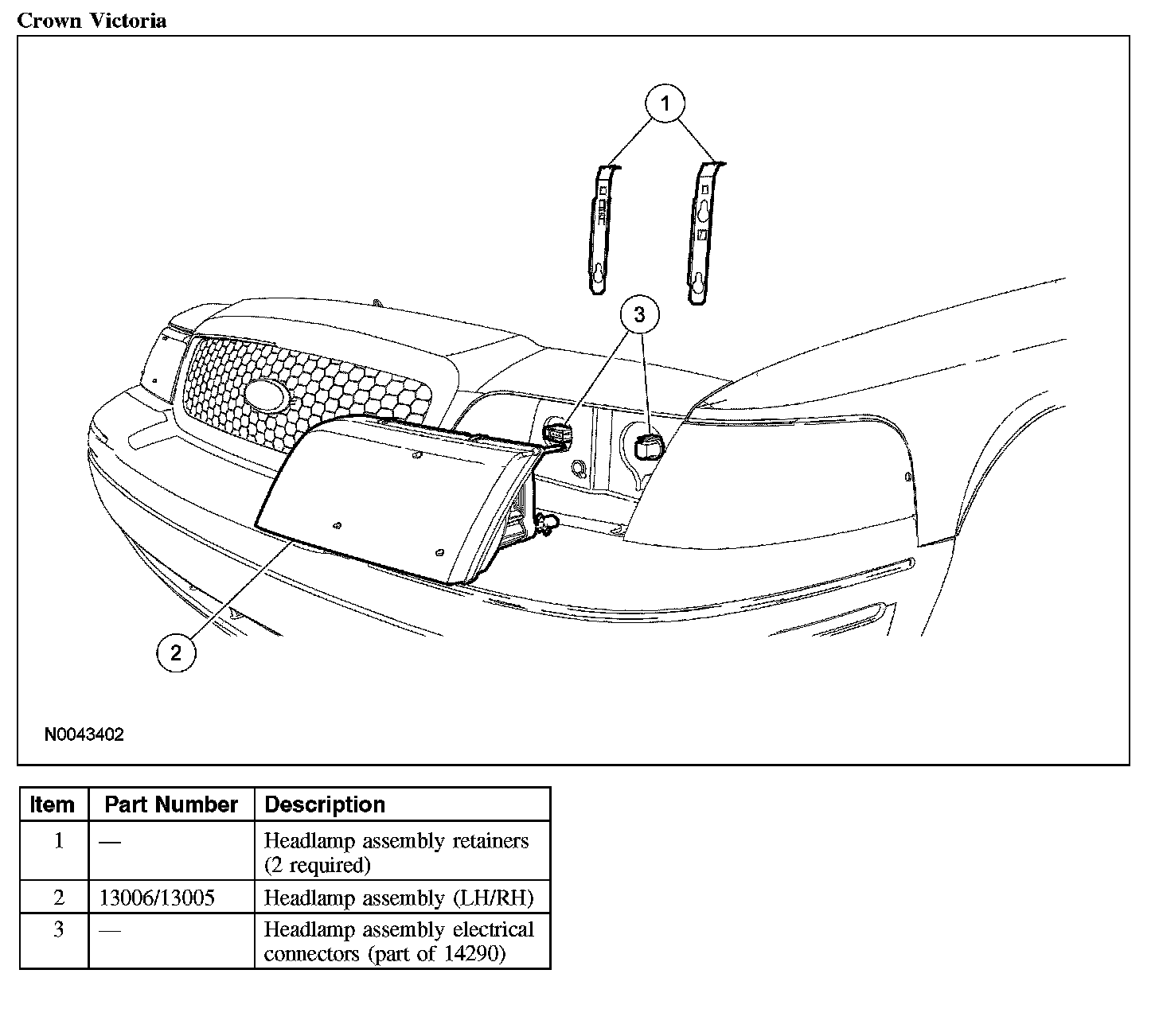 Crown Victoria

1
3
2

N0043402

| Item | Part Number | Description |
|---|---|---|
| 1 | — | Headlamp assembly retainers (2 required) |
| 2 | 13006/13005 | Headlamp assembly (LH/RH) |
| 3 | — | Headlamp assembly electrical connectors (part of 14290) |