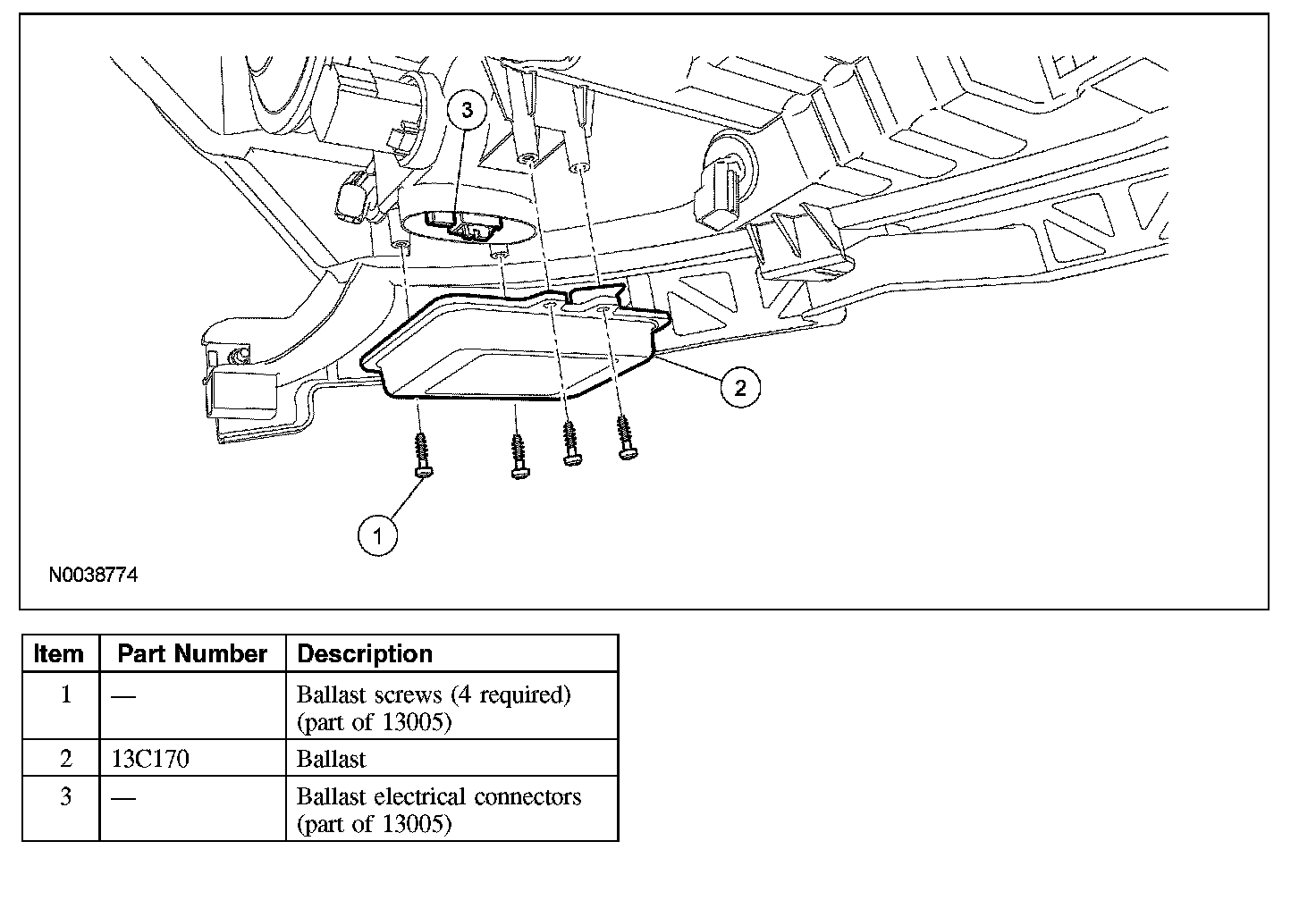 3

2

1

N0038774

| Item | Part Number | Description |
|---|---|---|
| 1 | — | Ballast screws (4 required) (part of 13005) |
| 2 | 13C170 | Ballast |
| 3 | — | Ballast electrical connectors (part of 13005) |