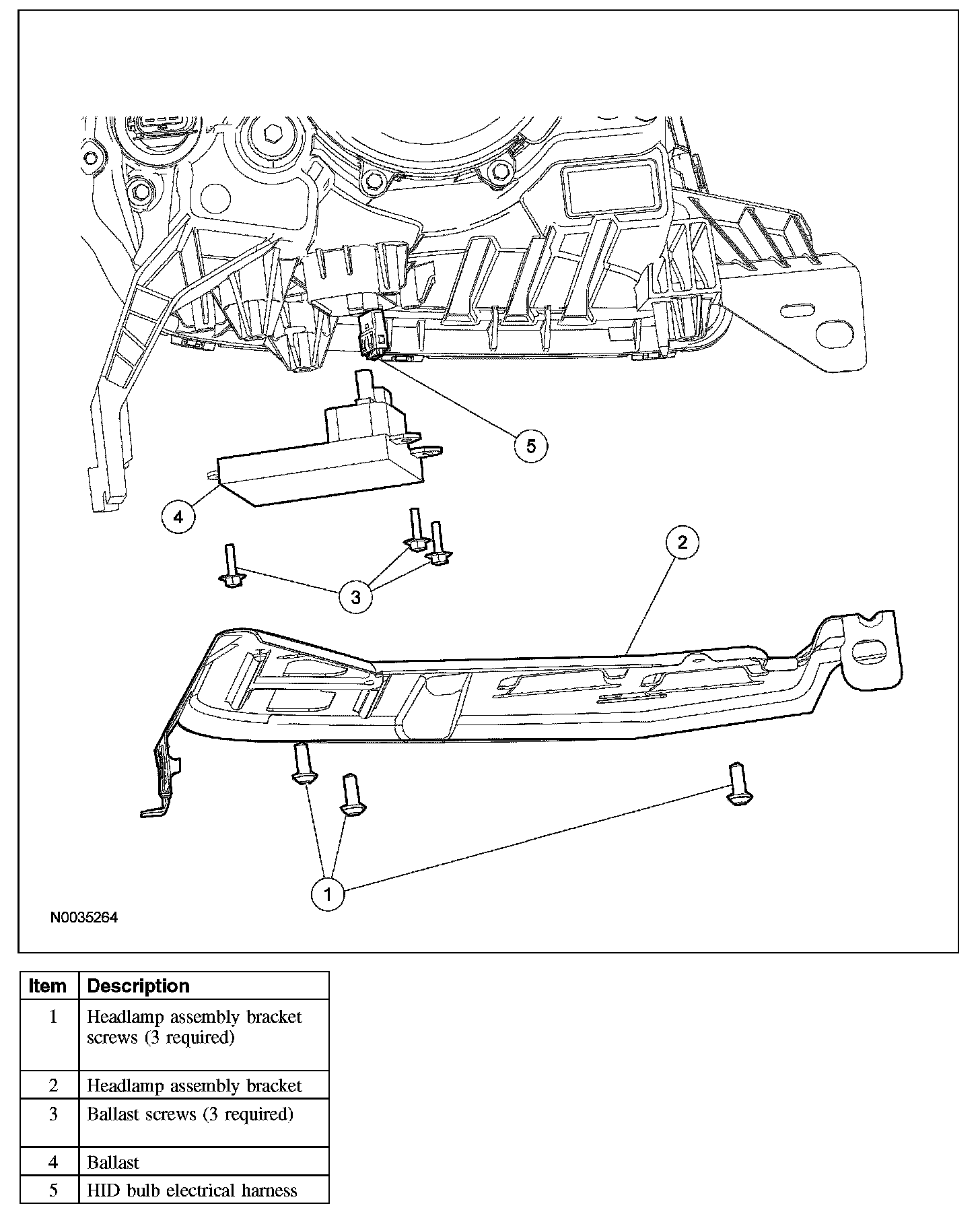 5

4

2

3

1

N0035264

| Item | Description |
|---|---|
| 1 | Headlamp assembly bracket screws (3 required) |
| 2 | Headlamp assembly bracket |
| 3 | Ballast screws (3 required) |
| 4 | Ballast |
| 5 | HID bulb electrical harness |