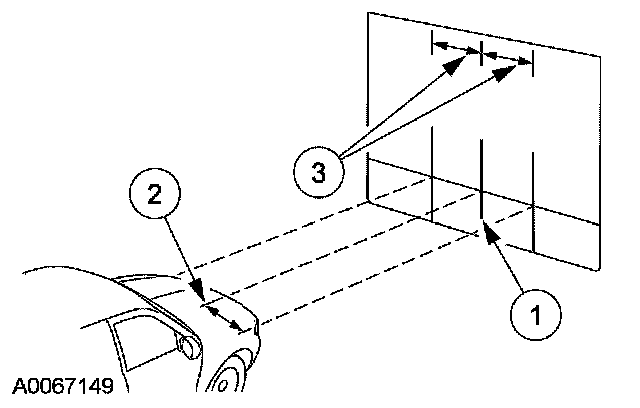 3
2
1
A0067149