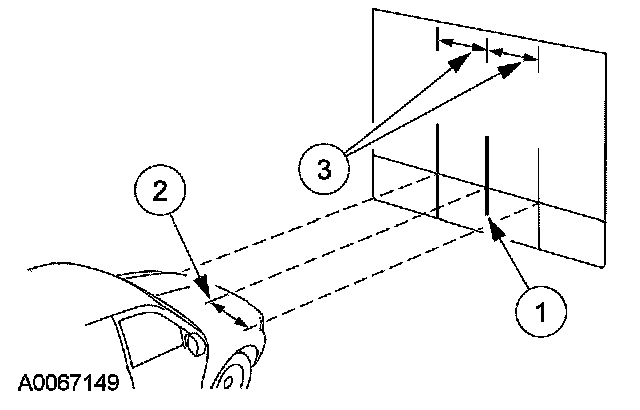 3
2
1
A0067149