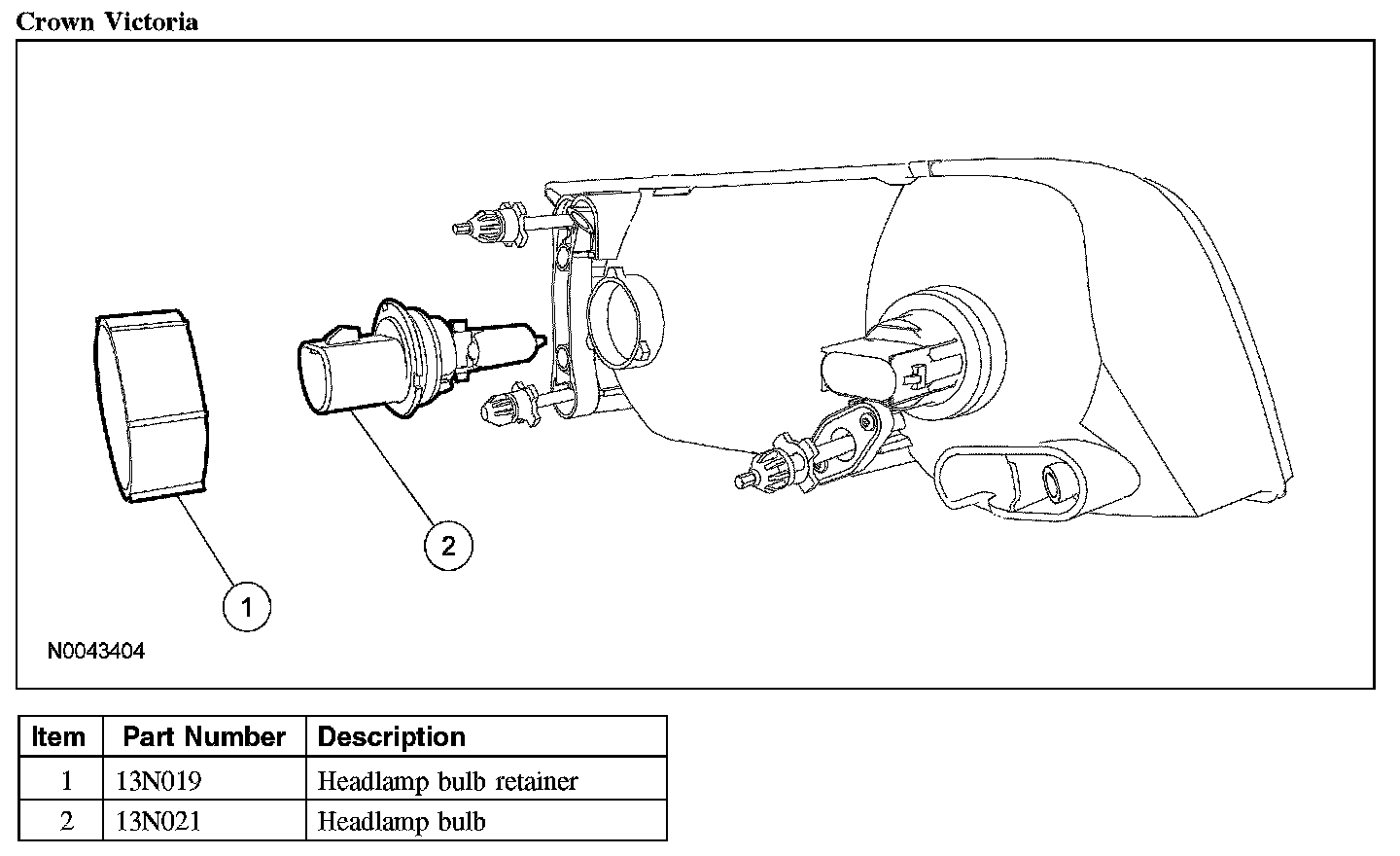 Crown Victoria

2

1

N0043404

| Item | Part Number | Description |
|---|---|---|
| 1 | 13N019 | Headlamp bulb retainer |
| 2 | 13N021 | Headlamp bulb |