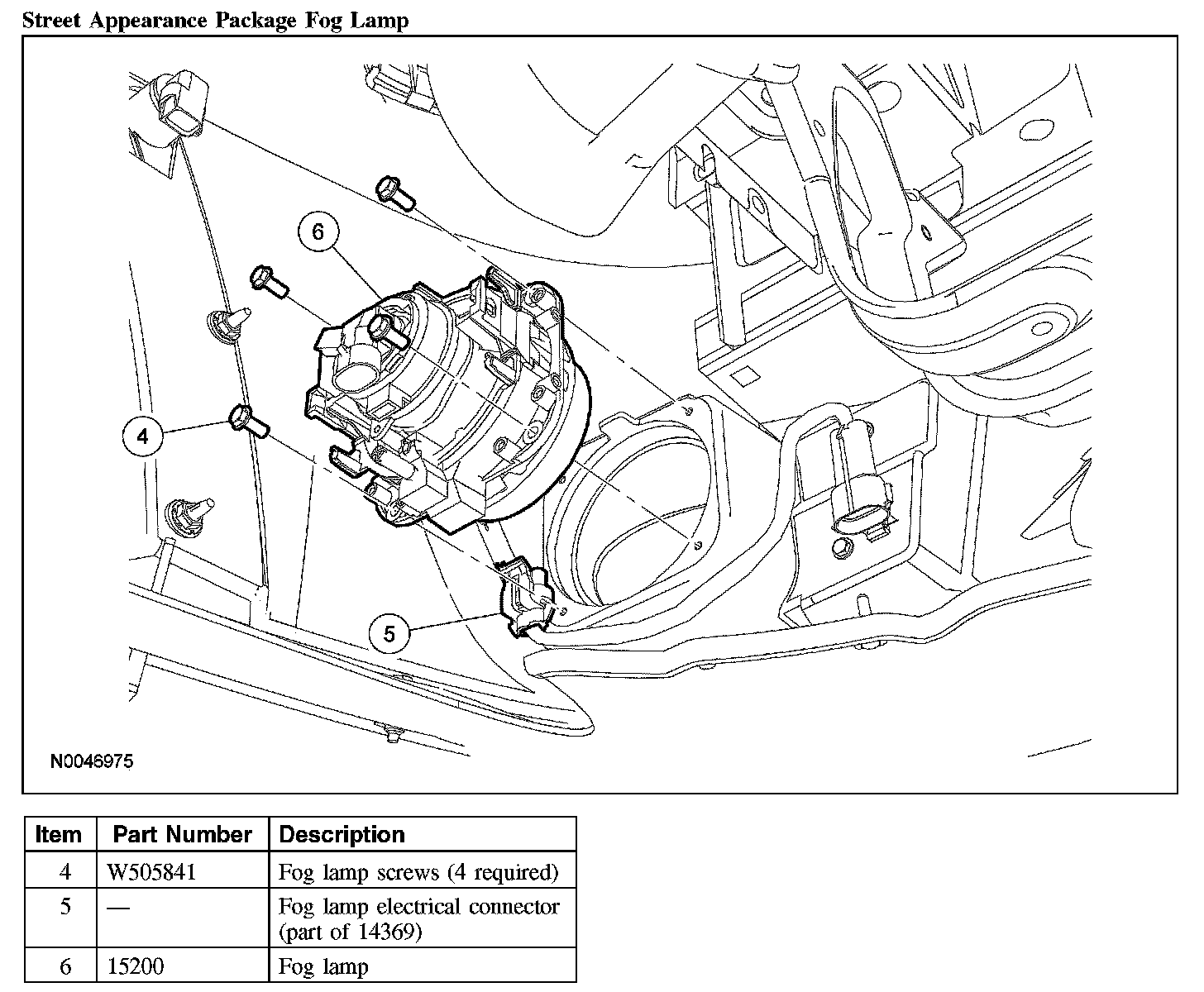 Street Appearance Package Fog Lamp

6

4

5

N0046975

| Item | Part Number | Description |
|---|---|---|
| 4 | W505841 | Fog lamp screws (4 required) |
| 5 | — | Fog lamp electrical connector (part of 14369) |
| 6 | 15200 | Fog lamp |