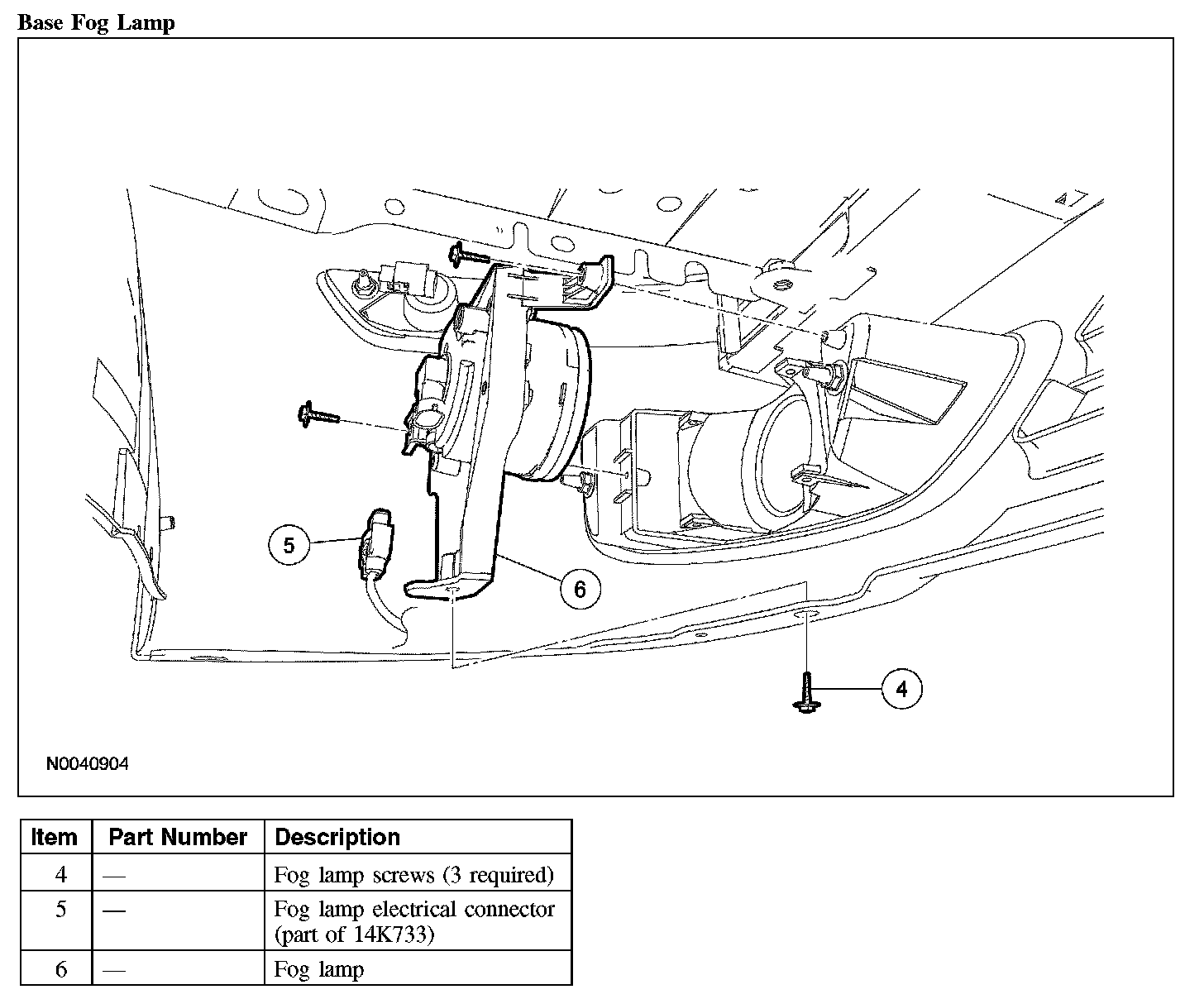 Base Fog Lamp

5

6

4

N0040904

| Item | Part Number | Description |
|---|---|---|
| 4 | — | Fog lamp screws (3 required) |
| 5 | — | Fog lamp electrical connector (part of 14K733) |
| 6 | — | Fog lamp |