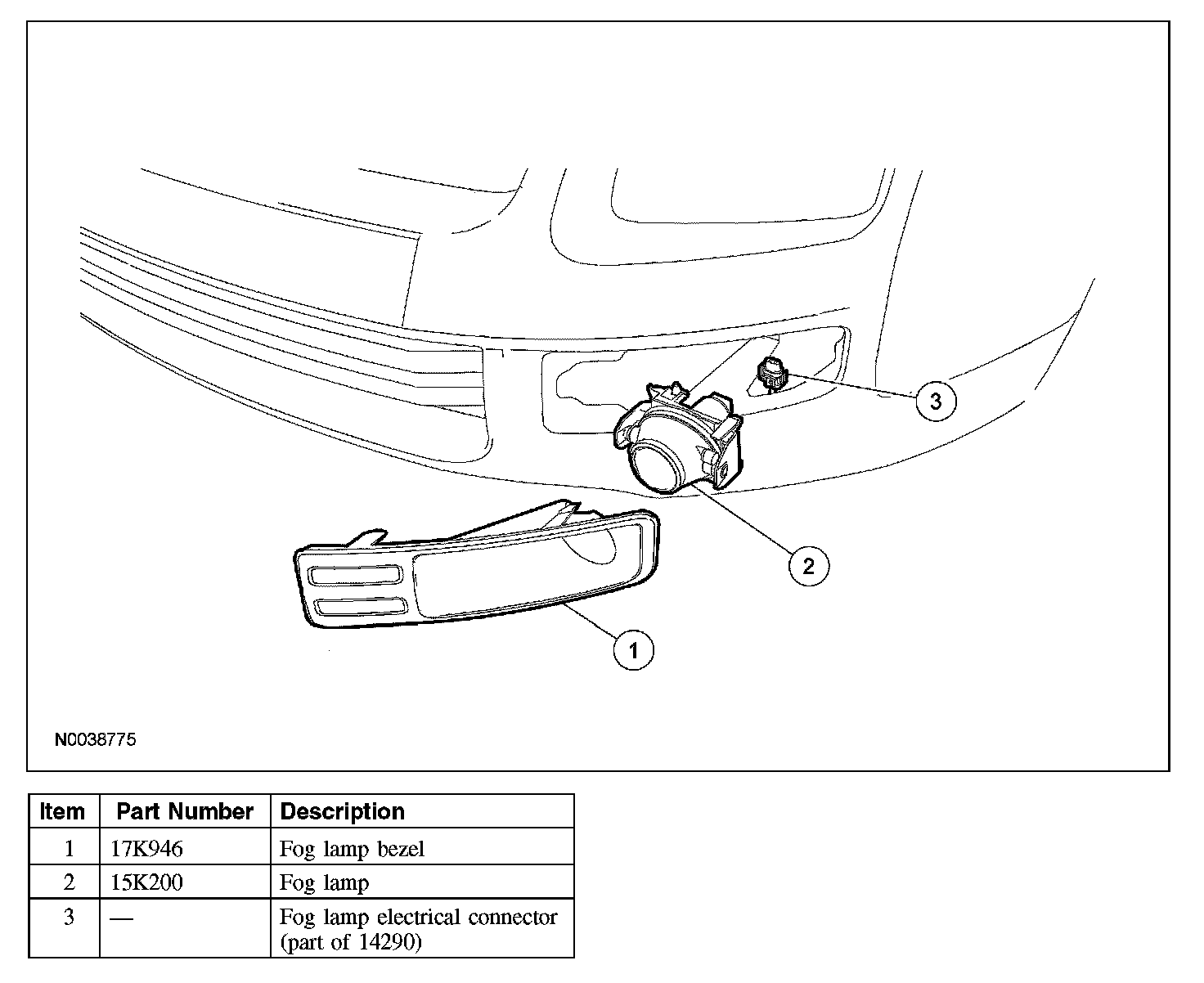 3

2

1

N0038775

| Item | Part Number | Description |
|---|---|---|
| 1 | 17K946 | Fog lamp bezel |
| 2 | 15K200 | Fog lamp |
| 3 | — | Fog lamp electrical connector (part of 14290) |