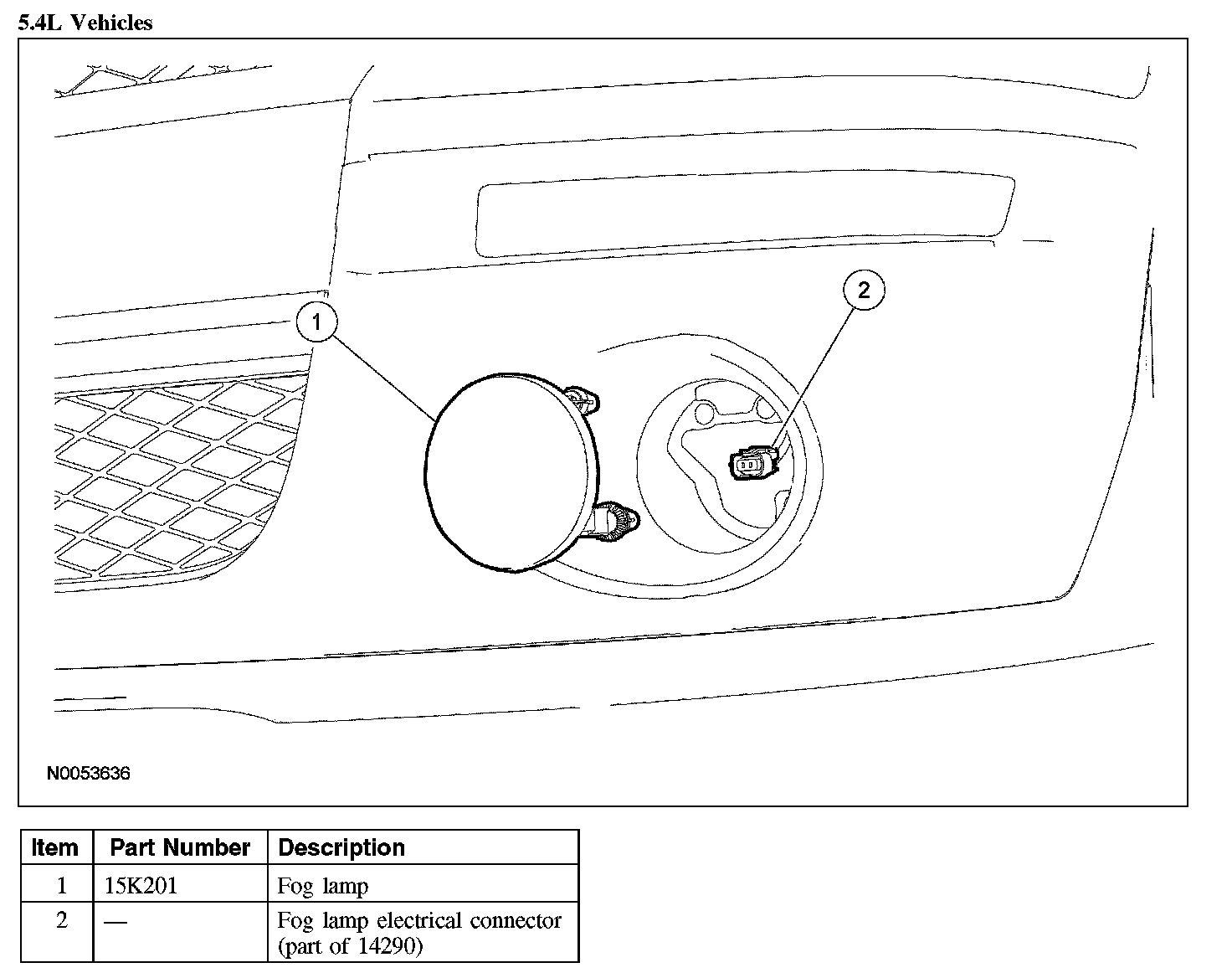 5.4L Vehicles

1

2

N0053636

| Item | Part Number | Description |
|---|---|---|
| 1 | 15K201 | Fog lamp |
| 2 | — | Fog lamp electrical connector (part of 14290) |