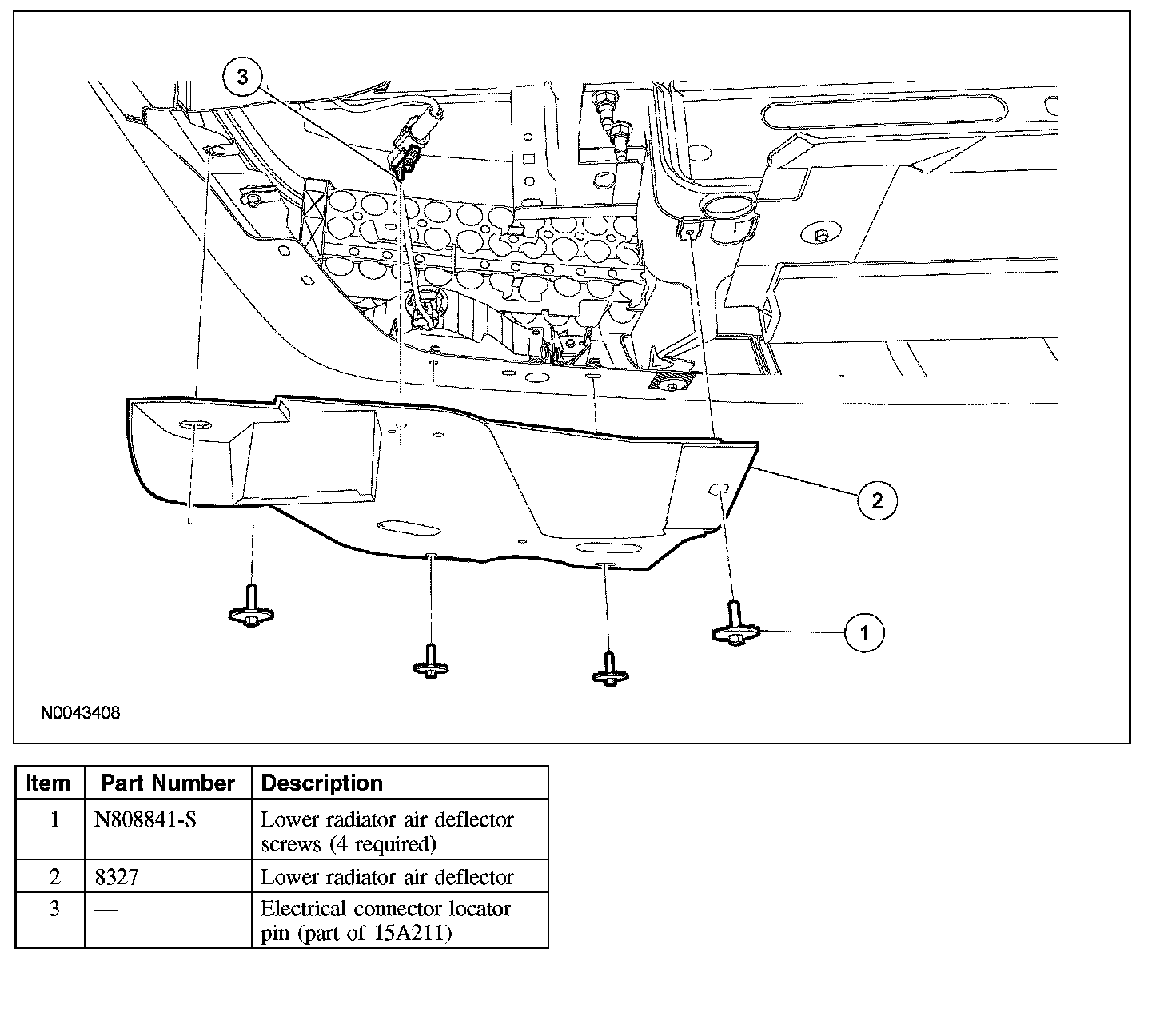 3

2

1

N0043408

| Item | Part Number | Description |
|---|---|---|
| 1 | N808841-S | Lower radiator air deflector screws (4 required) |
| 2 | 8327 | Lower radiator air deflector |
| 3 | — | Electrical connector locator pin (part of 15A211) |