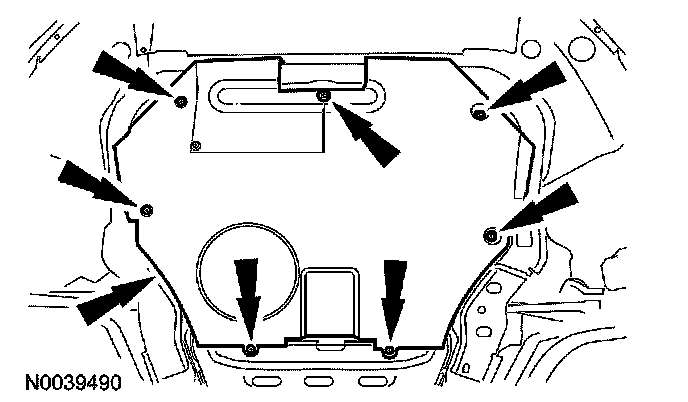 N0039490