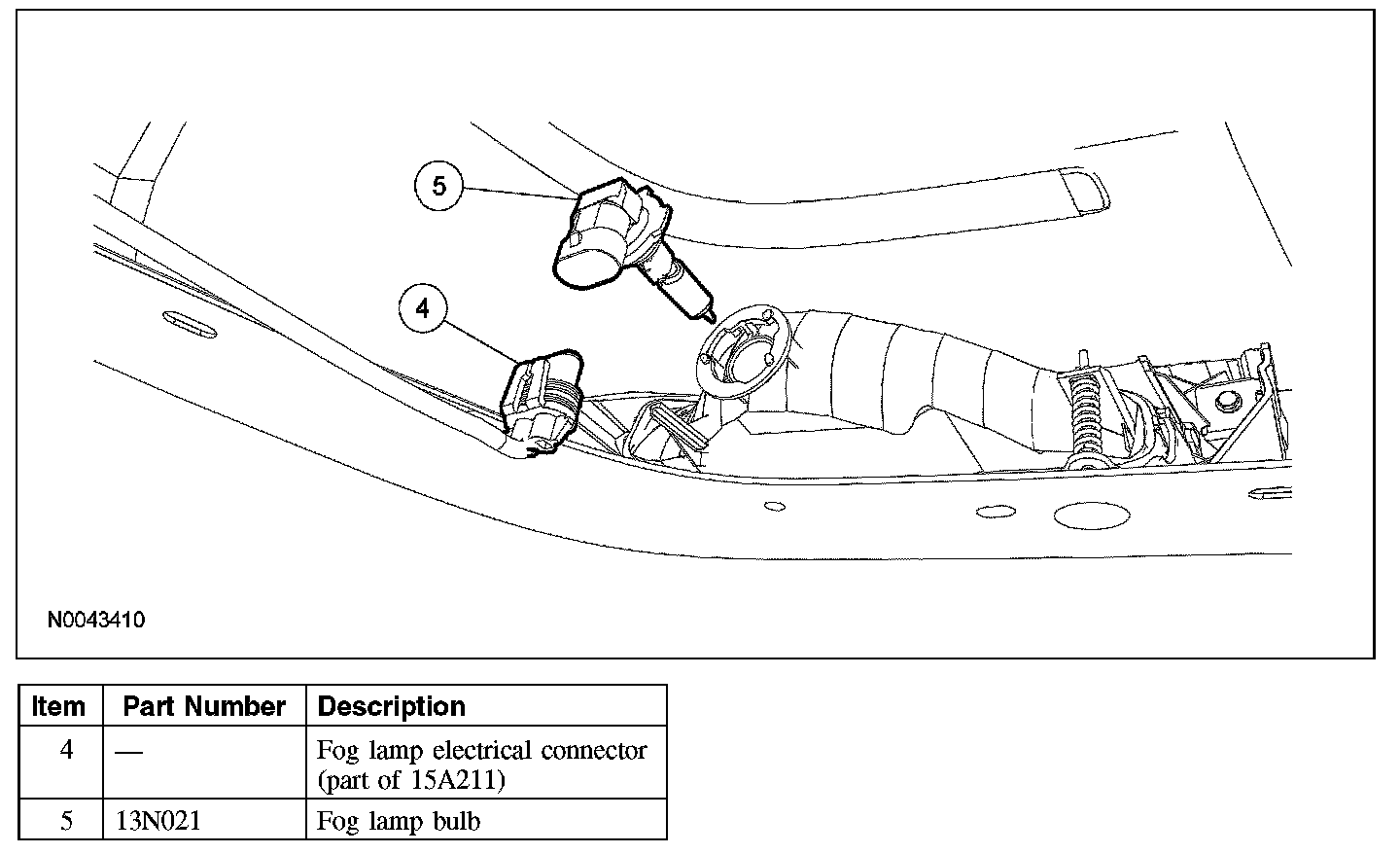 5

4

N0043410

| Item | Part Number | Description |
|---|---|---|
| 4 | — | Fog lamp electrical connector (part of 15A211) |
| 5 | 13N021 | Fog lamp bulb |