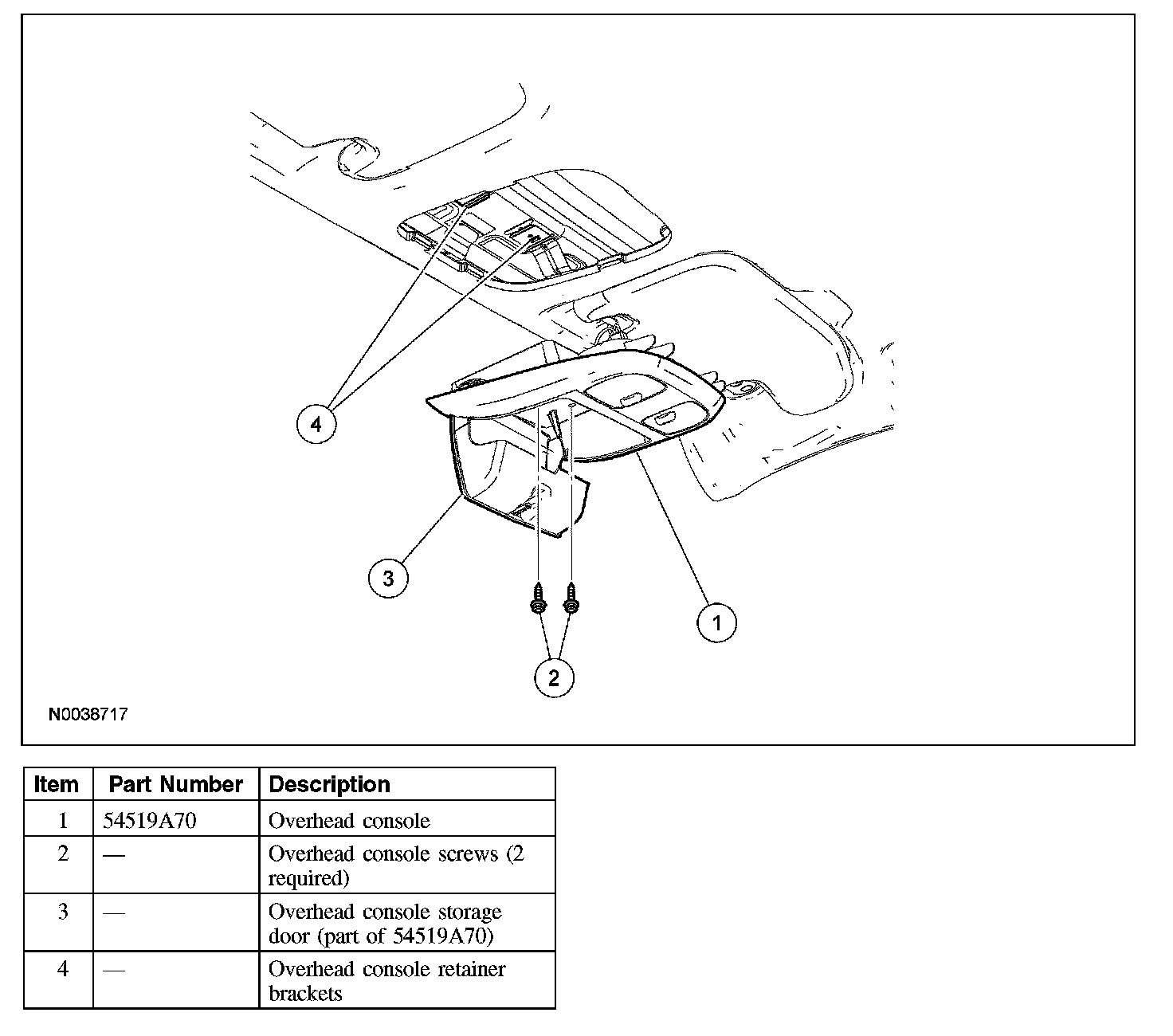 4

3

1

2

N0038717

| Item | Part Number | Description |
|---|---|---|
| 1 | 54519A70 | Overhead console |
| 2 | — | Overhead console screws (2 required) |
| 3 | — | Overhead console storage door (part of 54519A70) |
| 4 | — | Overhead console retainer brackets |