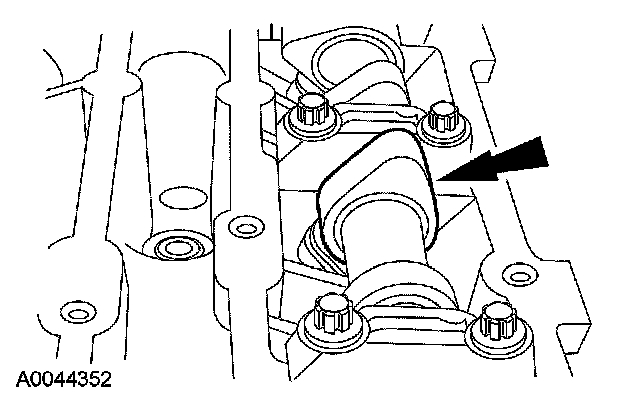 A0044352