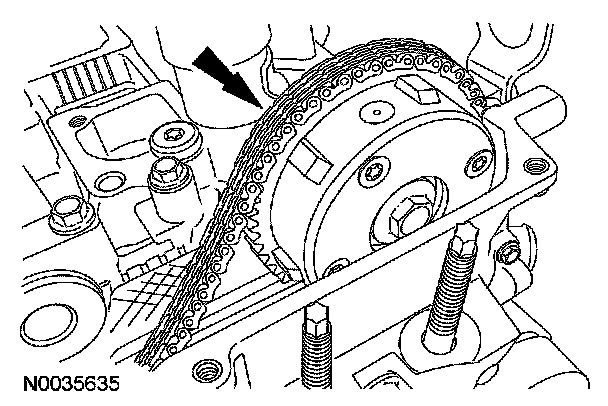 N0035635