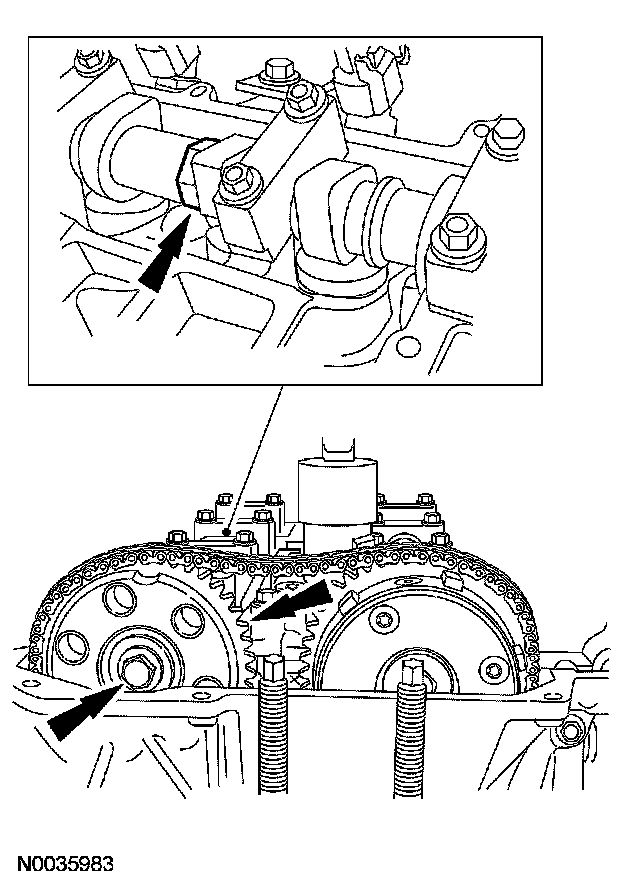 N0035983