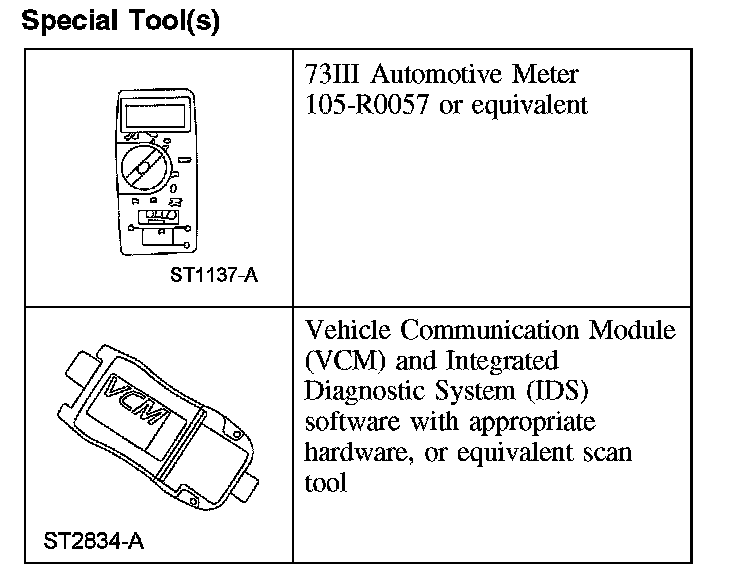 Special Tool(s)

| | |
|---|---|
| ST1137-A | 73III Automotive Meter 105-R0057 or equivalent |
| VCM ST2834-A | Vehicle Communication Module (VCM) and Integrated Diagnostic System (IDS) software with appropriate hardware, or equivalent scan tool |