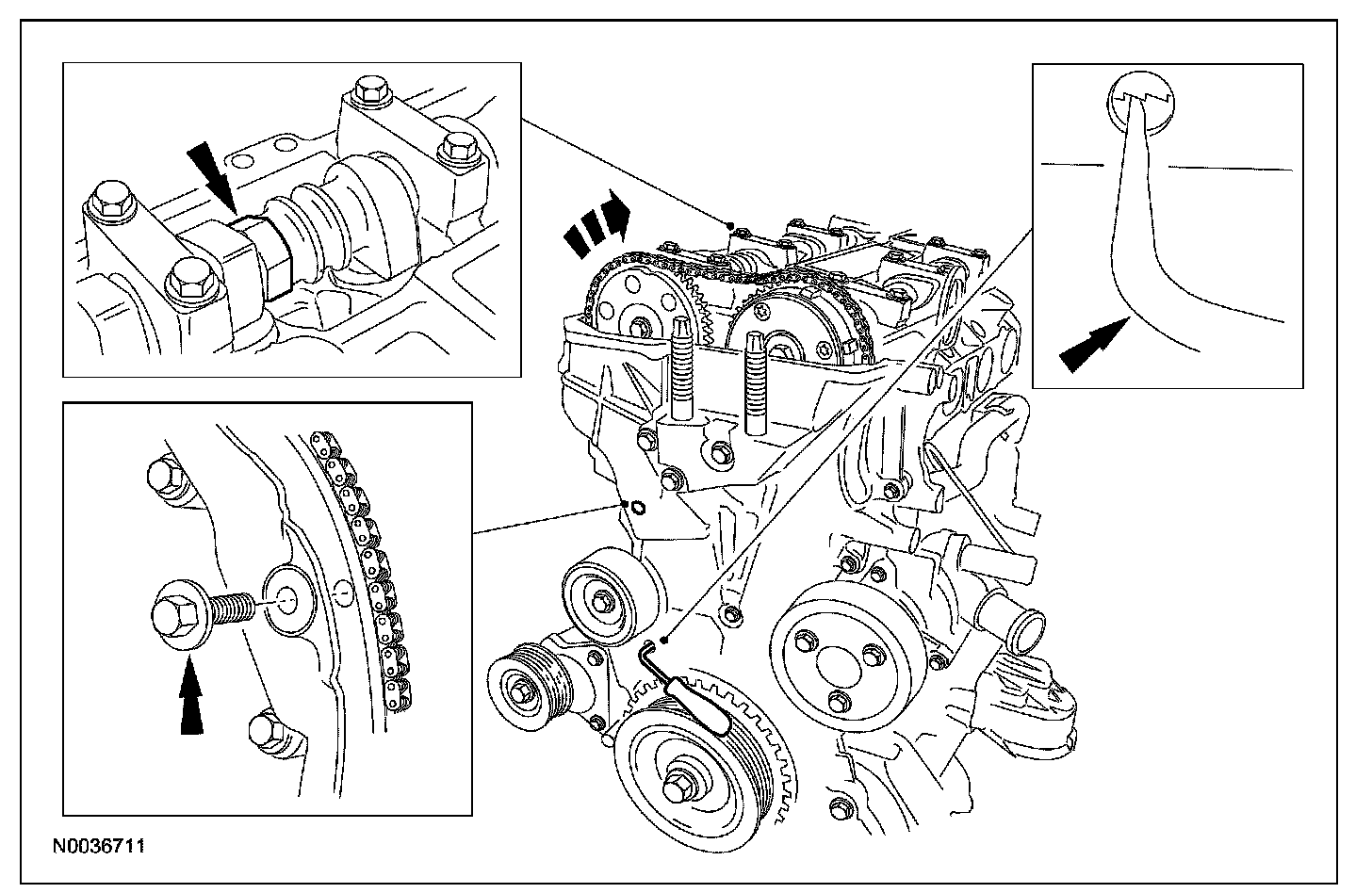 N0036711