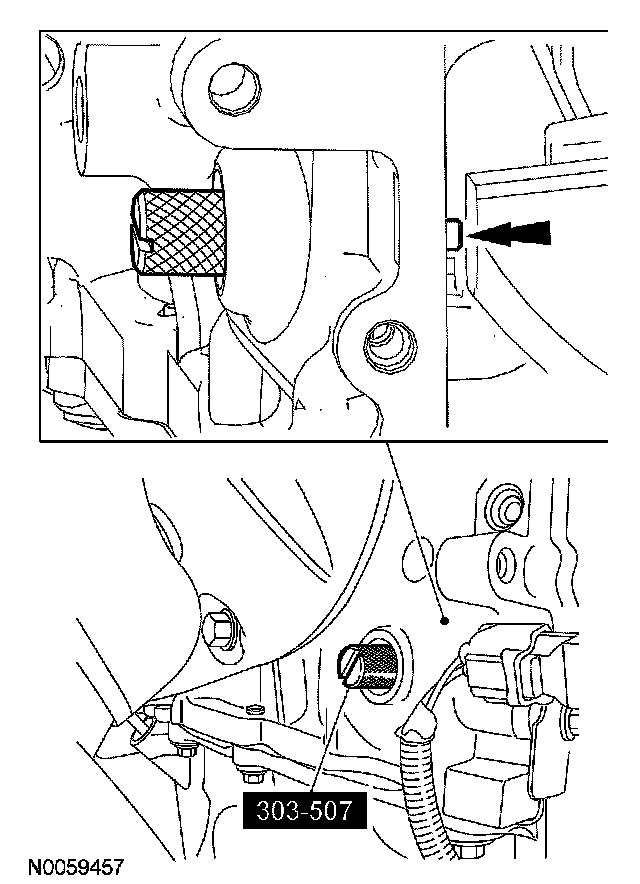 303-507

N0059457