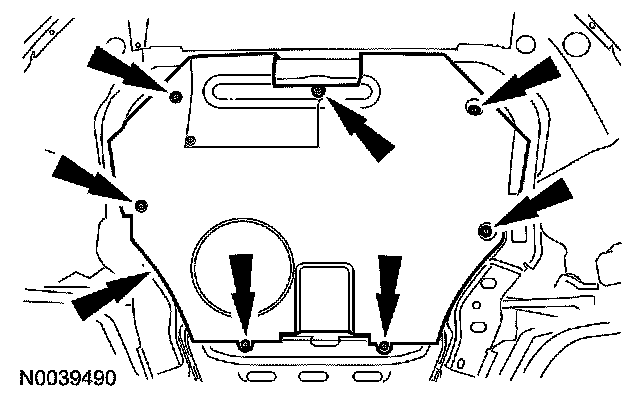 N0039490