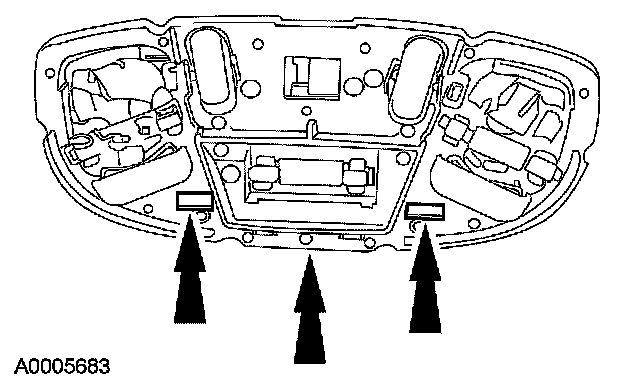 A0005683