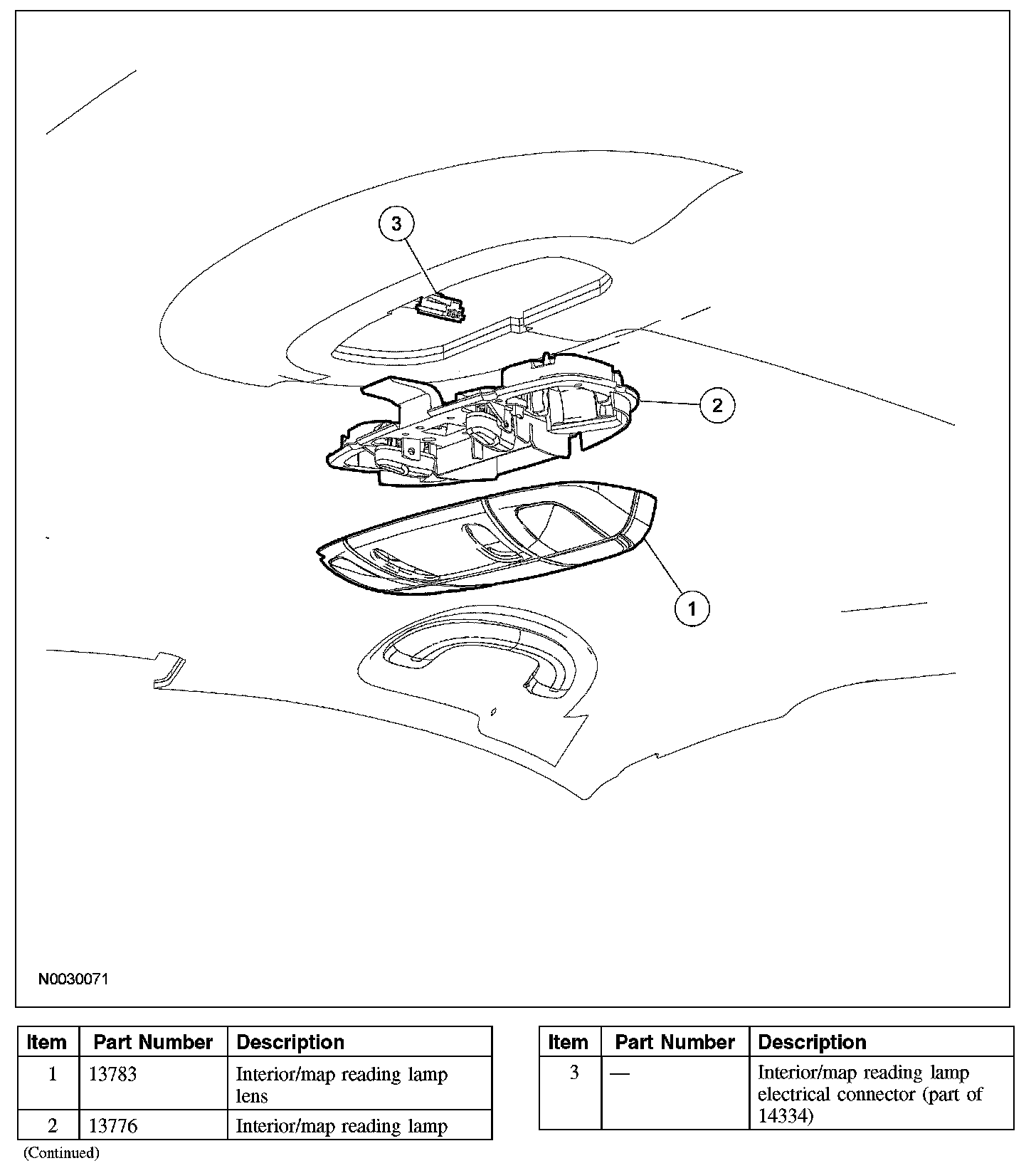 3

2

1

N0030071

| Item | Part Number | Description |
|---|---|---|
| 1 | 13783 | Interior/map reading lamp lens |
| 2 | 13776 | Interior/map reading lamp |

(Continued)

| Item | Part Number | Description |
|---|---|---|
| 3 | — | Interior/map reading lamp electrical connector (part of 14334) |