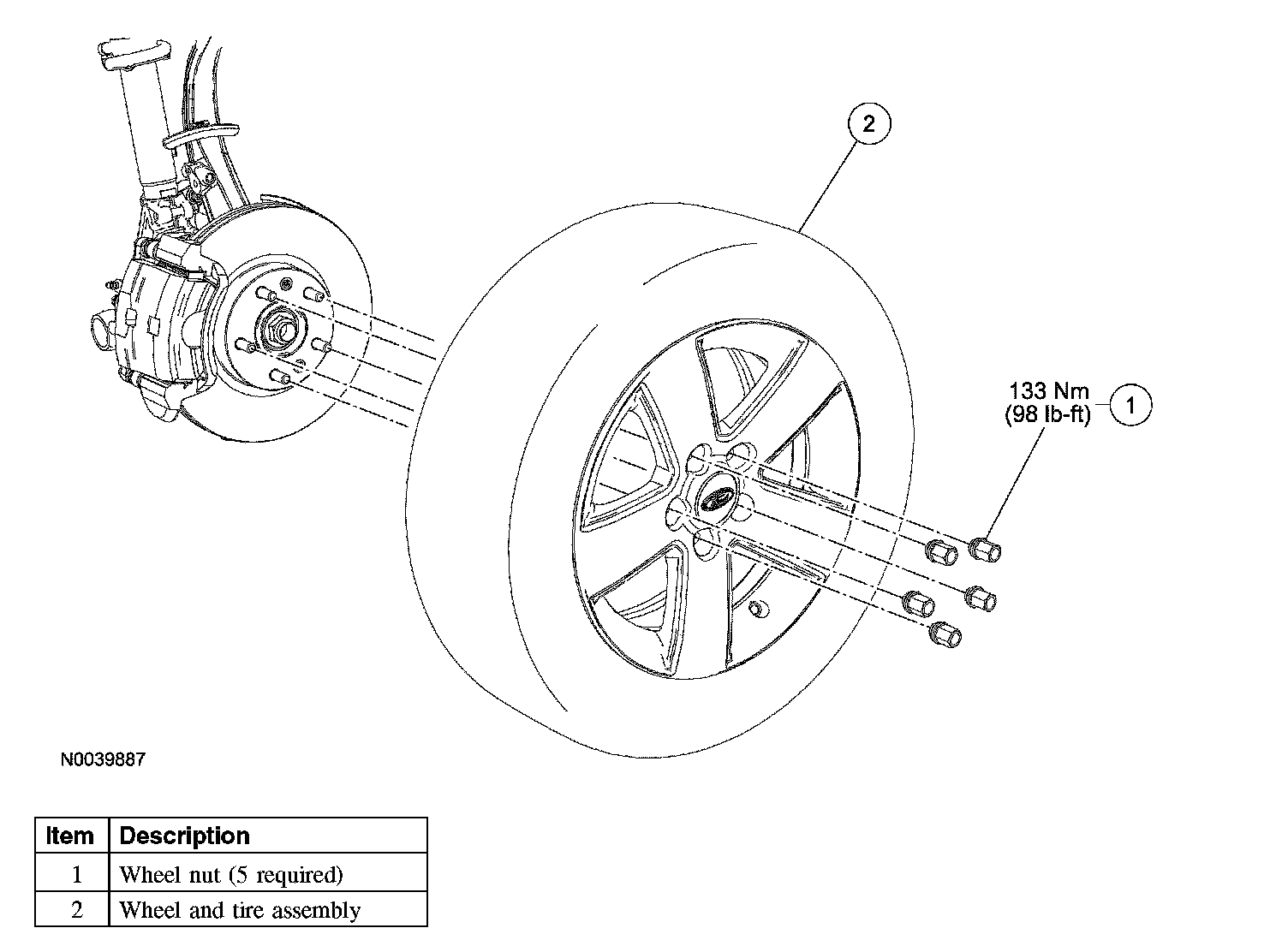 2

133 Nm
(98 lb-ft)

1

N0039887

| Item | Description |
|---|---|
| 1 | Wheel nut (5 required) |
| 2 | Wheel and tire assembly |