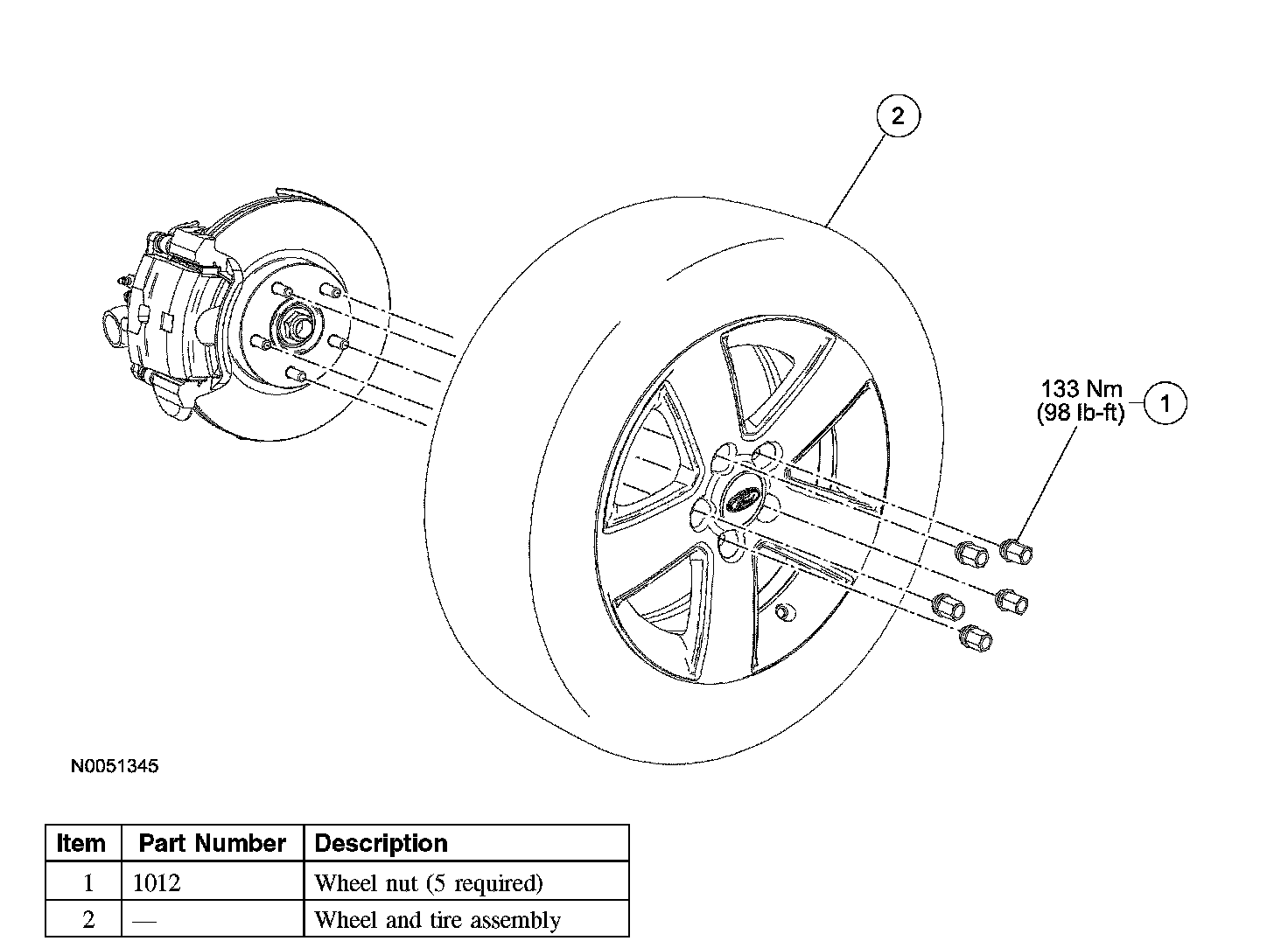 2

133 Nm
(98 lb-ft)

1

N0051345

| Item | Part Number | Description |
|---|---|---|
| 1 | 1012 | Wheel nut (5 required) |
| 2 | — | Wheel and tire assembly |