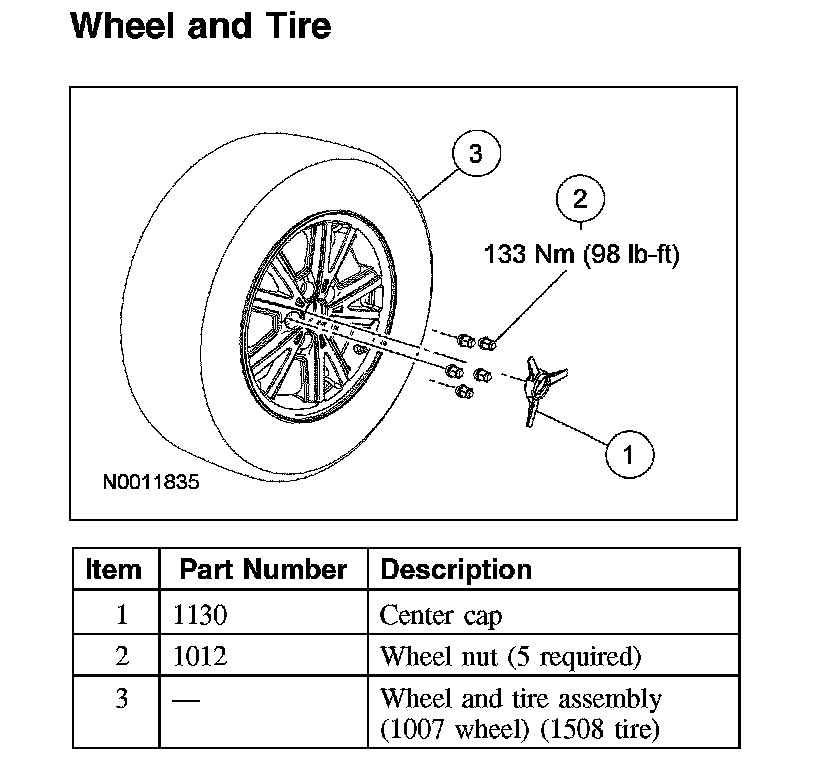 Wheel and Tire

3

2

133 Nm (98 lb-ft)

1

N0011835

| Item | Part Number | Description |
|---|---|---|
| 1 | 1130 | Center cap |
| 2 | 1012 | Wheel nut (5 required) |
| 3 | — | Wheel and tire assembly (1007 wheel) (1508 tire) |