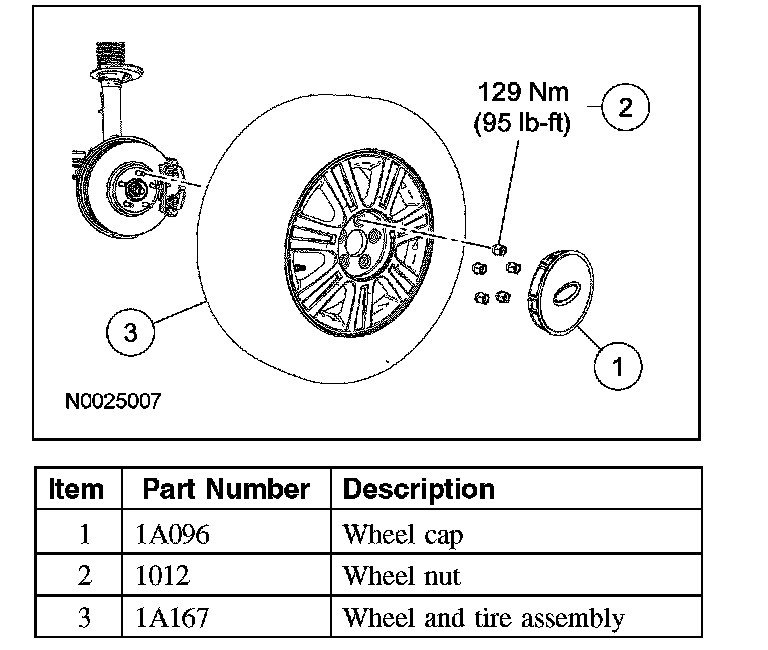 129 Nm
(95 lb-ft)

2

3

1

N0025007

| Item | Part Number | Description |
|---|---|---|
| 1 | 1A096 | Wheel cap |
| 2 | 1012 | Wheel nut |
| 3 | 1A167 | Wheel and tire assembly |