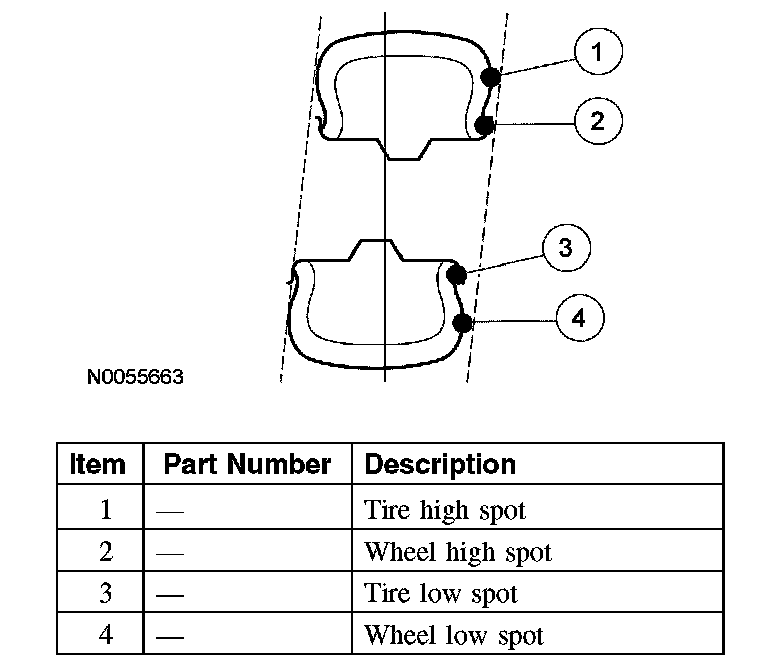 1
2
3
4
N0055663

| Item | Part Number | Description |
|---|---|---|
| 1 | — | Tire high spot |
| 2 | — | Wheel high spot |
| 3 | — | Tire low spot |
| 4 | — | Wheel low spot |