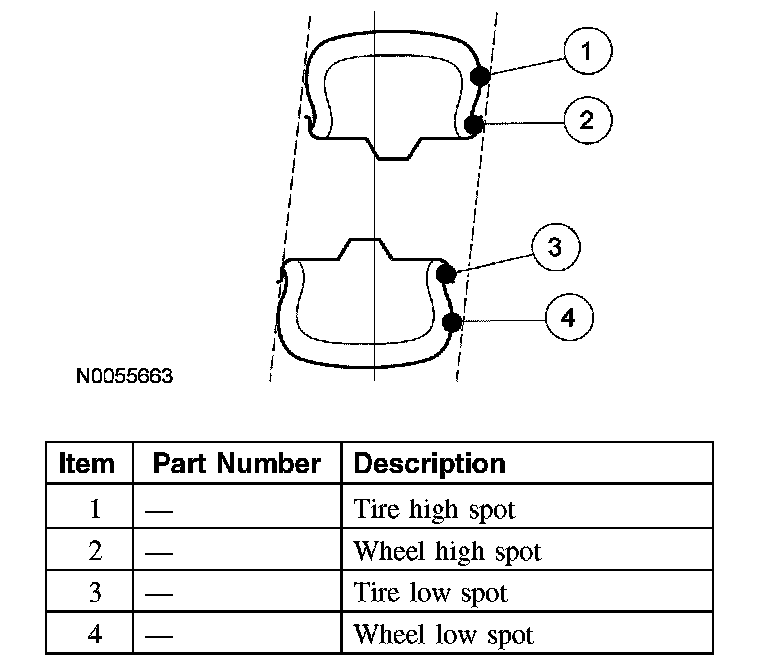 1
2
3
4
N0055663

| Item | Part Number | Description |
|---|---|---|
| 1 | — | Tire high spot |
| 2 | — | Wheel high spot |
| 3 | — | Tire low spot |
| 4 | — | Wheel low spot |