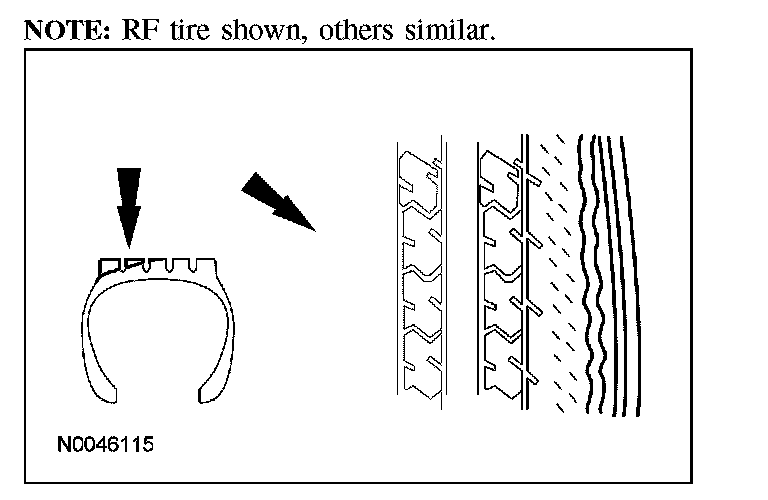 NOTE: RF tire shown, others similar.

N0046115