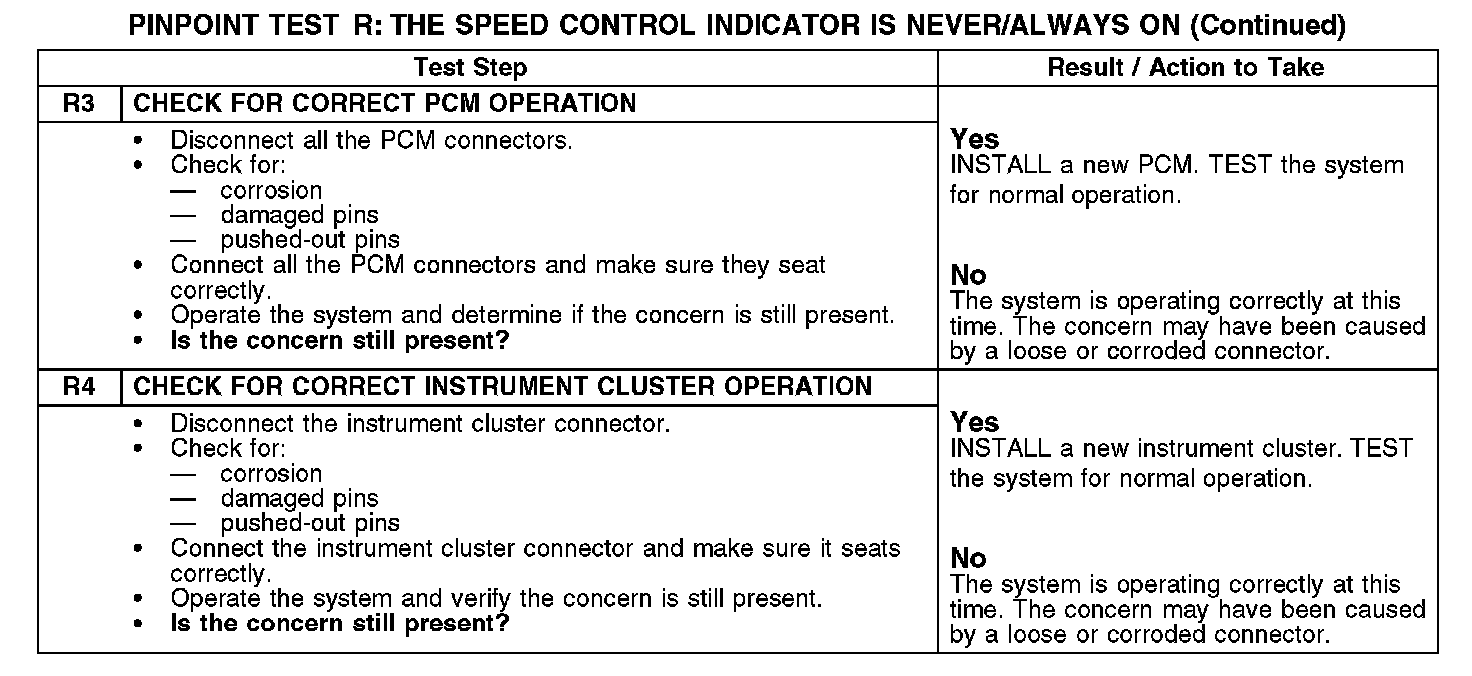 PINPOINT TEST R: THE SPEED CONTROL INDICATOR IS NEVER/ALWAYS ON (Continued)

| Test Step | | Result / Action to Take |
|---|---|---|
| R3 | CHECK FOR CORRECT PCM OPERATION | |
| | • Disconnect all the PCM connectors. • Check for: — corrosion — damaged pins — pushed-out pins • Connect all the PCM connectors and make sure they seat correctly. • Operate the system and determine if the concern is still present. • **Is the concern still present?** | **Yes** INSTALL a new PCM. TEST the system for normal operation. **No** The system is operating correctly at this time. The concern may have been caused by a loose or corroded connector. |
| R4 | CHECK FOR CORRECT INSTRUMENT CLUSTER OPERATION | |
| | • Disconnect the instrument cluster connector. • Check for: — corrosion — damaged pins — pushed-out pins • Connect the instrument cluster connector and make sure it seats correctly. • Operate the system and verify the concern is still present. • **Is the concern still present?** | **Yes** INSTALL a new instrument cluster. TEST the system for normal operation. **No** The system is operating correctly at this time. The concern may have been caused by a loose or corroded connector. |