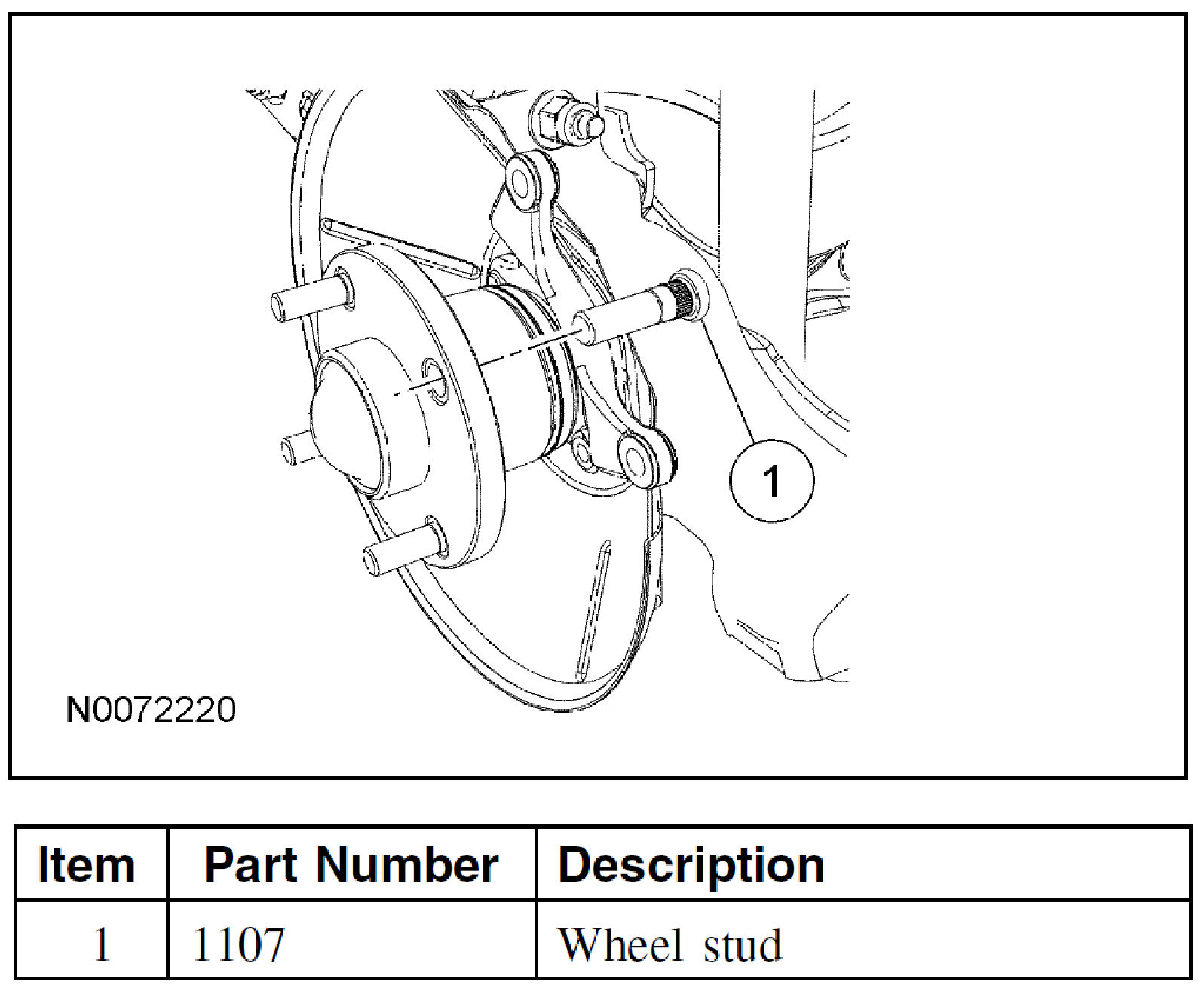 1

N0072220

| Item | Part Number | Description |
|---|---|---|
| 1 | 1107 | Wheel stud |