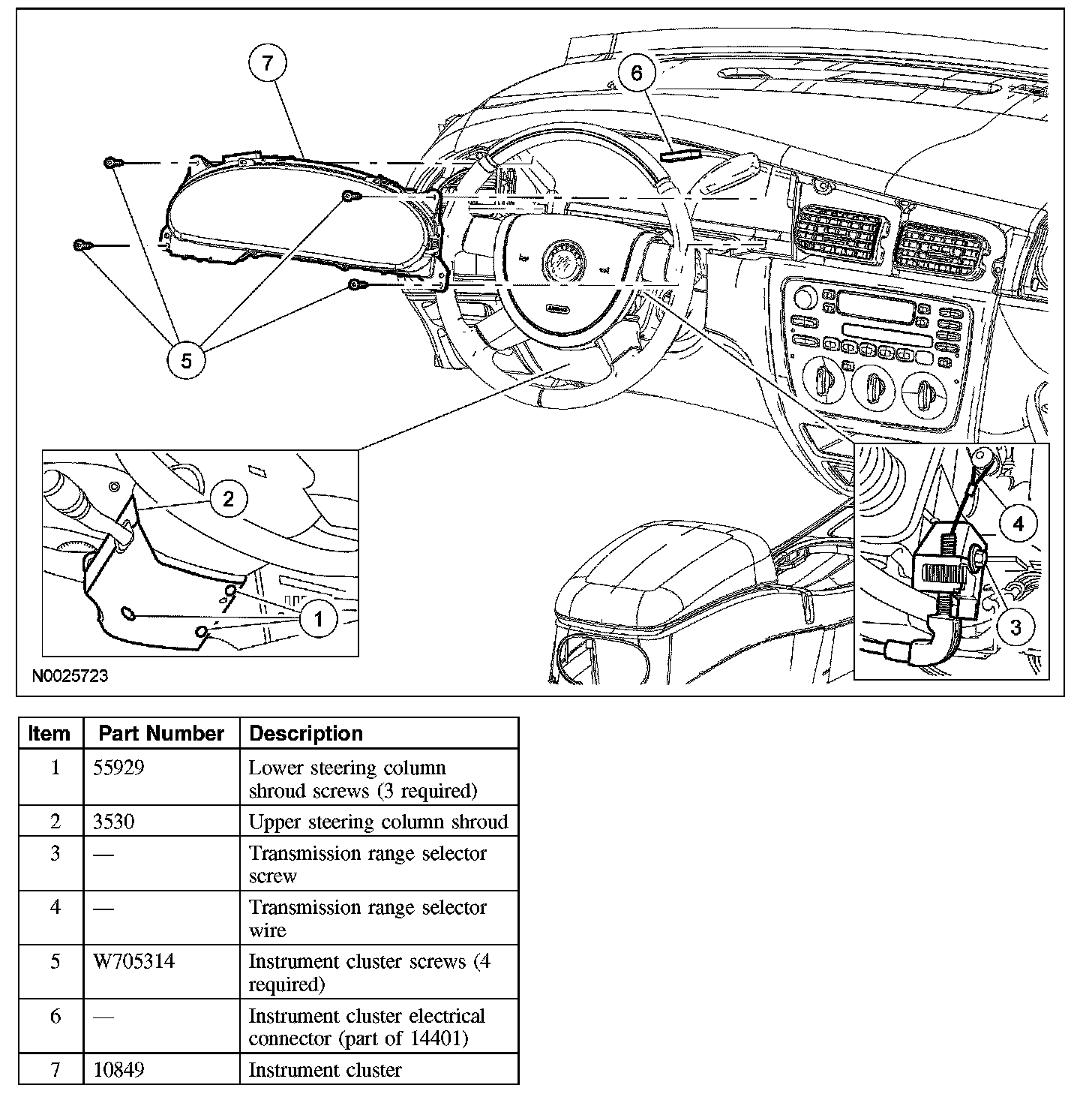 7

6

5

2

1

4

3

N0025723

| Item | Part Number | Description |
|---|---|---|
| 1 | 55929 | Lower steering column shroud screws (3 required) |
| 2 | 3530 | Upper steering column shroud |
| 3 | — | Transmission range selector screw |
| 4 | — | Transmission range selector wire |
| 5 | W705314 | Instrument cluster screws (4 required) |
| 6 | — | Instrument cluster electrical connector (part of 14401) |
| 7 | 10849 | Instrument cluster |