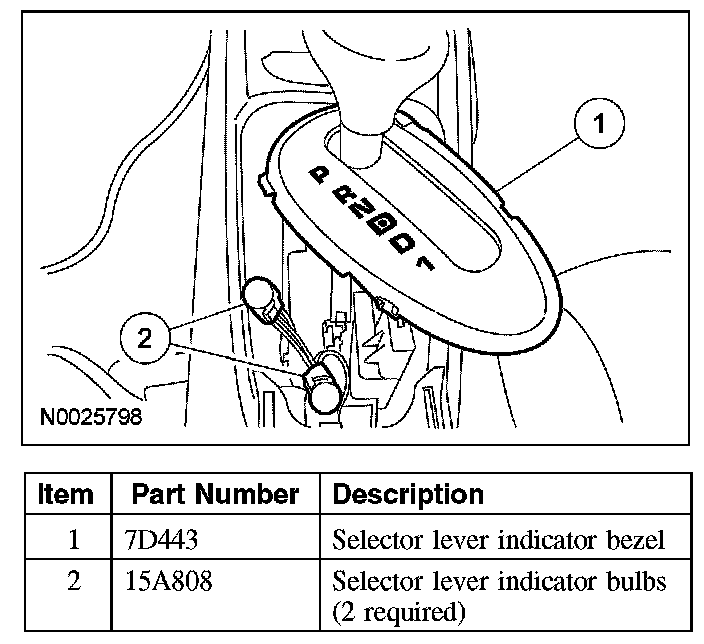 1

P R N D D 1

2

N0025798

| Item | Part Number | Description |
|---|---|---|
| 1 | 7D443 | Selector lever indicator bezel |
| 2 | 15A808 | Selector lever indicator bulbs (2 required) |