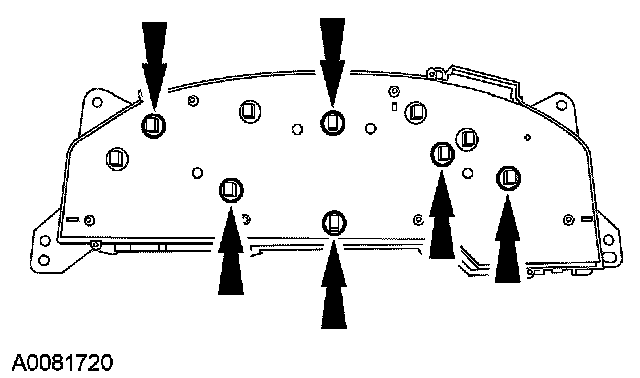 A0081720