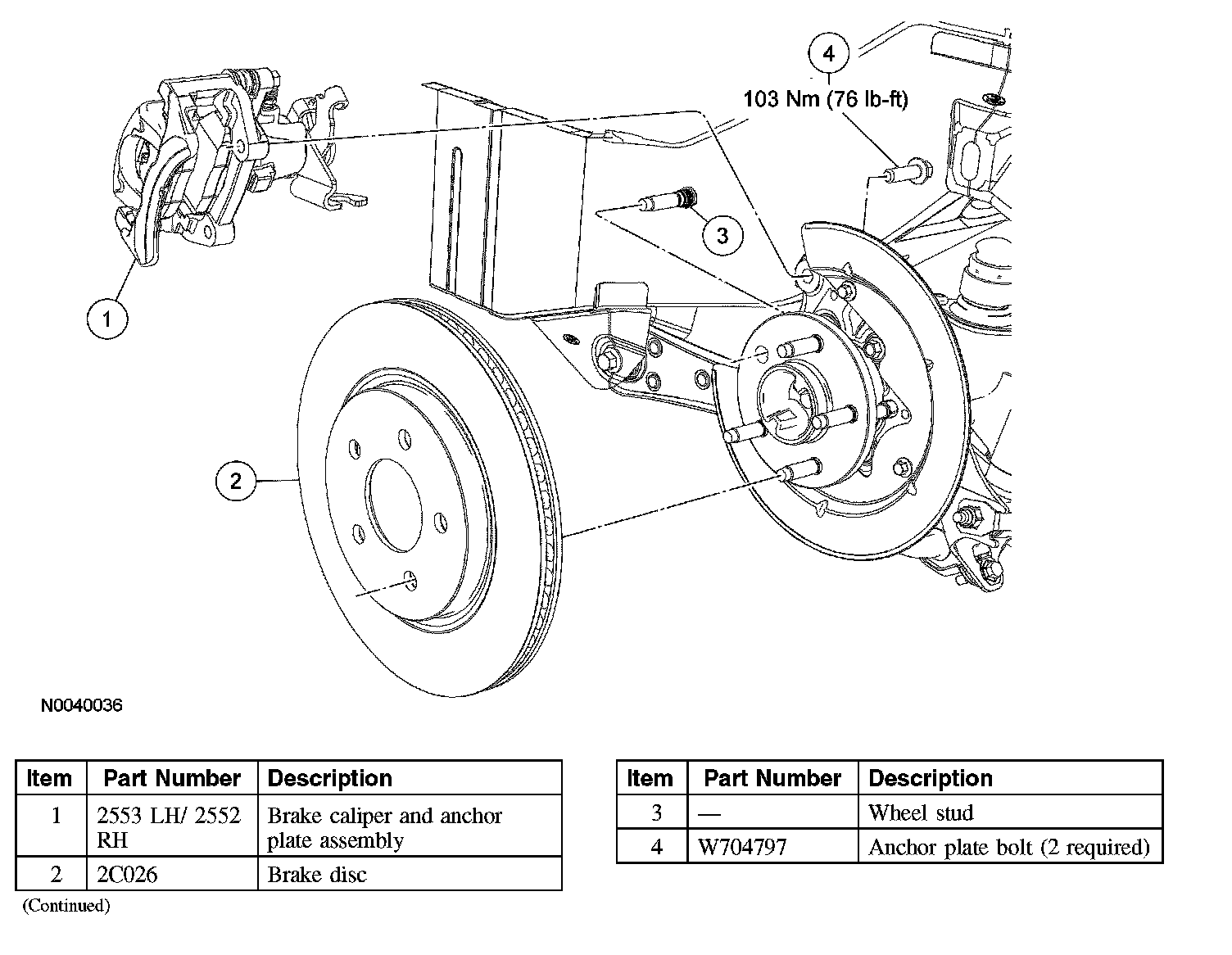 4

103 Nm (76 lb-ft)

3

1

2

N0040036

| Item | Part Number | Description |
|---|---|---|
| 1 | 2553 LH/ 2552 RH | Brake caliper and anchor plate assembly |
| 2 | 2C026 | Brake disc |

(Continued)

| Item | Part Number | Description |
|---|---|---|
| 3 | — | Wheel stud |
| 4 | W704797 | Anchor plate bolt (2 required) |