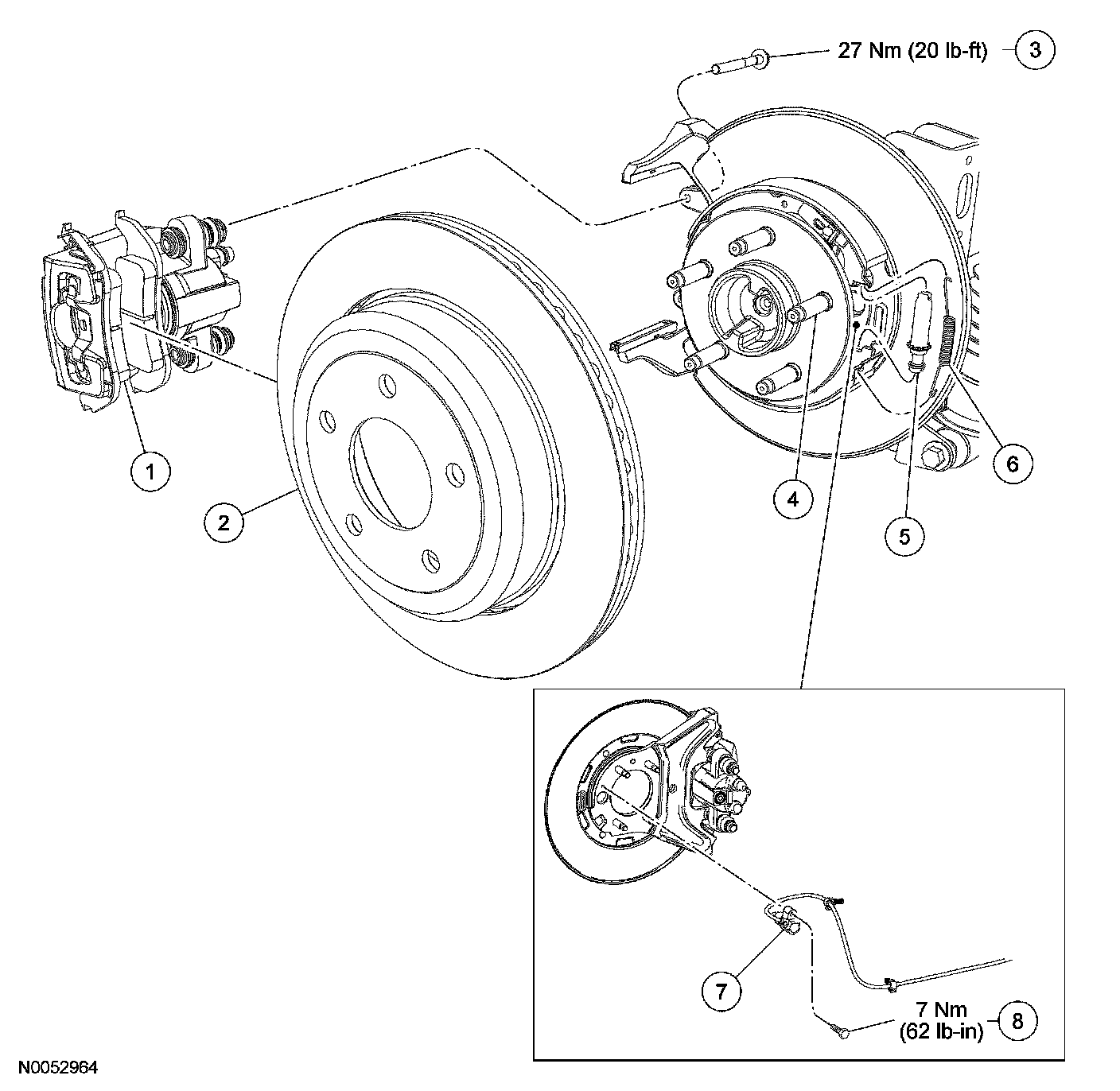 27 Nm (20 lb-ft)
3
1
2
4
5
6
7
7 Nm (62 lb-in)
8
N0052964