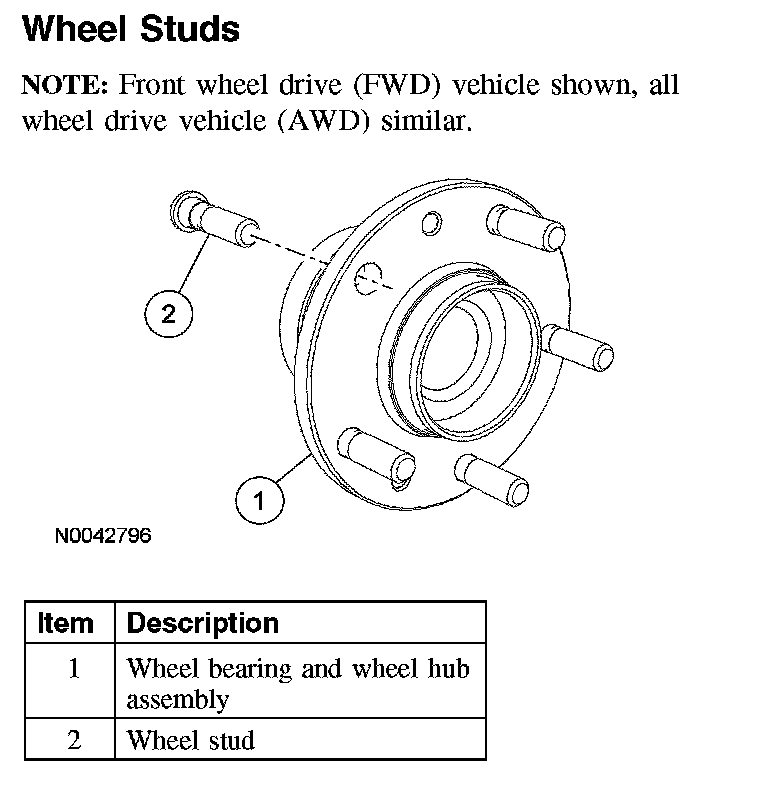 Wheel Studs

NOTE: Front wheel drive (FWD) vehicle shown, all wheel drive vehicle (AWD) similar.

2

1

N0042796

| Item | Description |
|---|---|
| 1 | Wheel bearing and wheel hub assembly |
| 2 | Wheel stud |