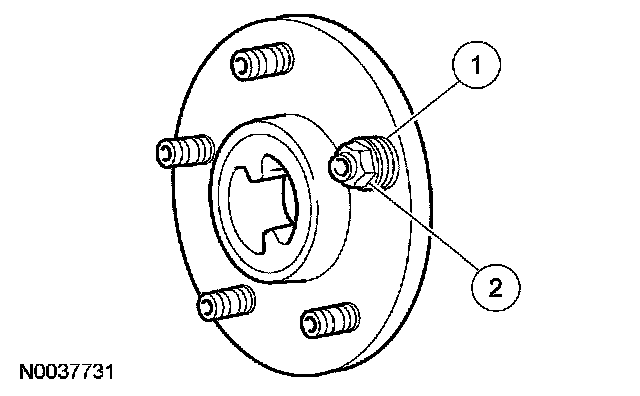 1

2

N0037731