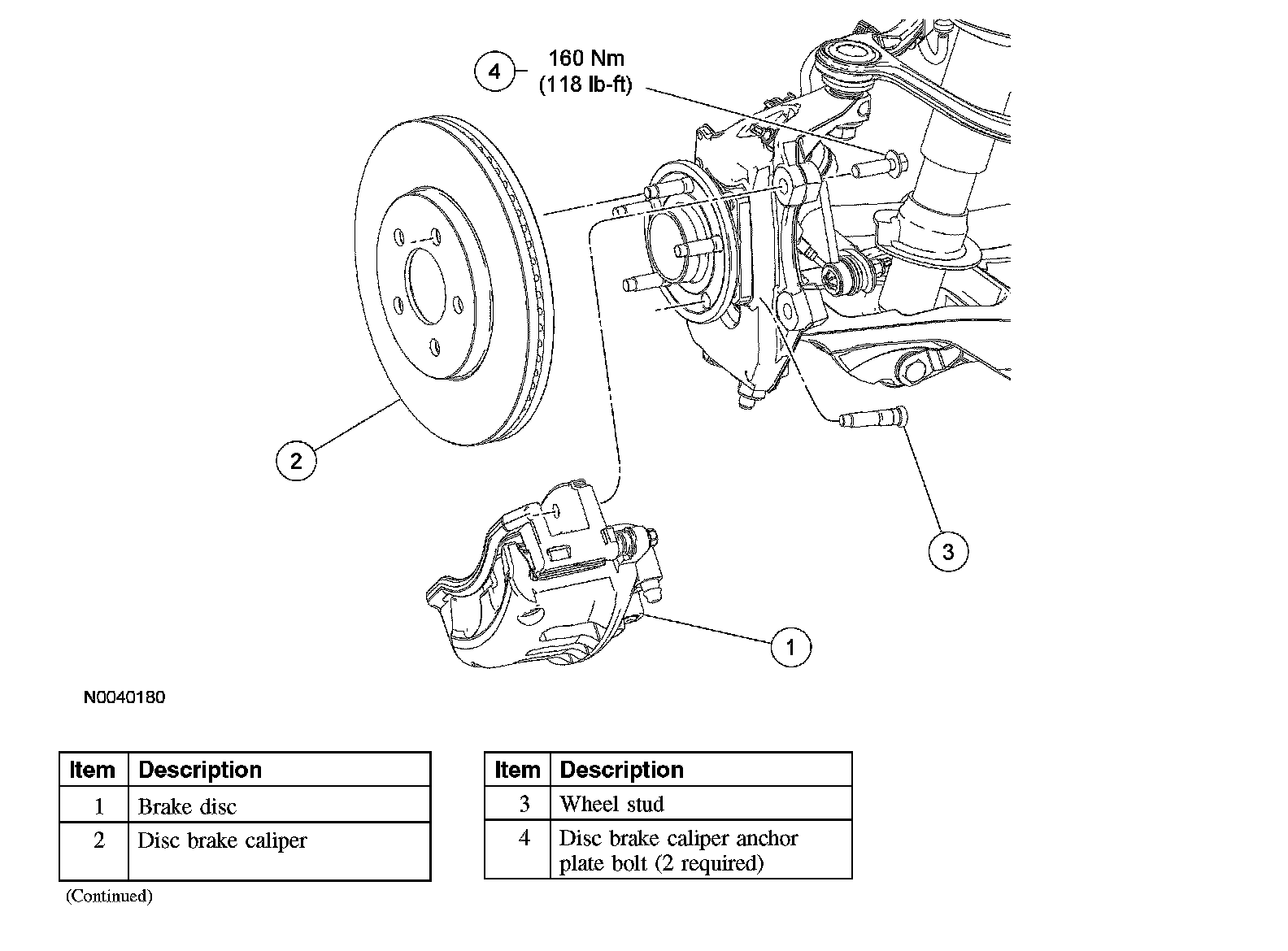 4 160 Nm (118 lb-ft)

2

3

1

N0040180

| Item | Description |
|---|---|
| 1 | Brake disc |
| 2 | Disc brake caliper |

(Continued)

| Item | Description |
|---|---|
| 3 | Wheel stud |
| 4 | Disc brake caliper anchor plate bolt (2 required) |