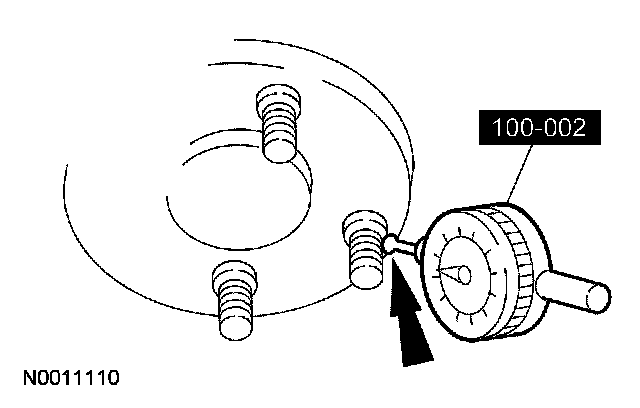 100-002

N0011110